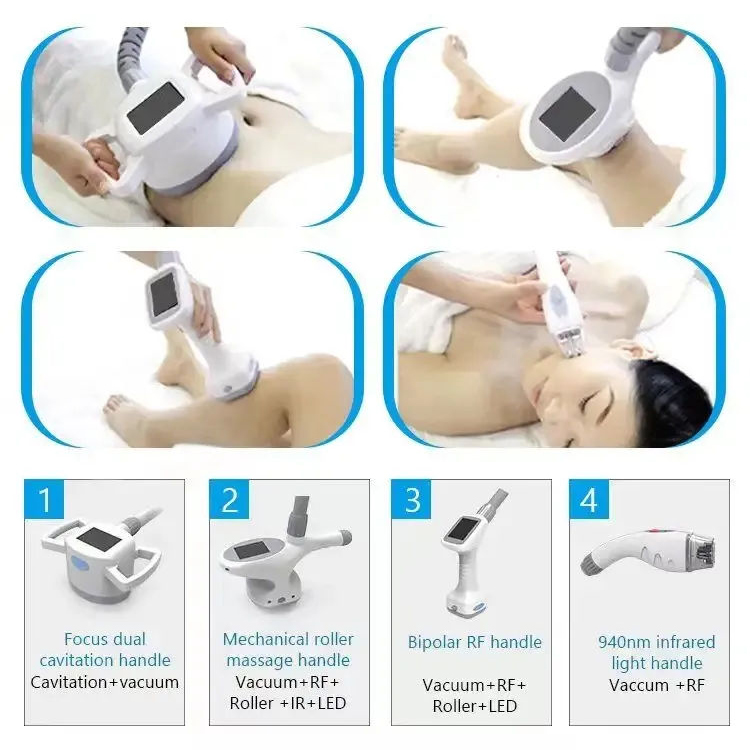 1

Focus dual cavitation handle
Cavitation+vacuum

2

Mechanical roller massage handle
Vacuum+RF+ Roller +IR+LED

3

Bipolar RF handle
Vacuum+RF+ Roller+LED

4

940nm infrared light handle
Vaccum +RF