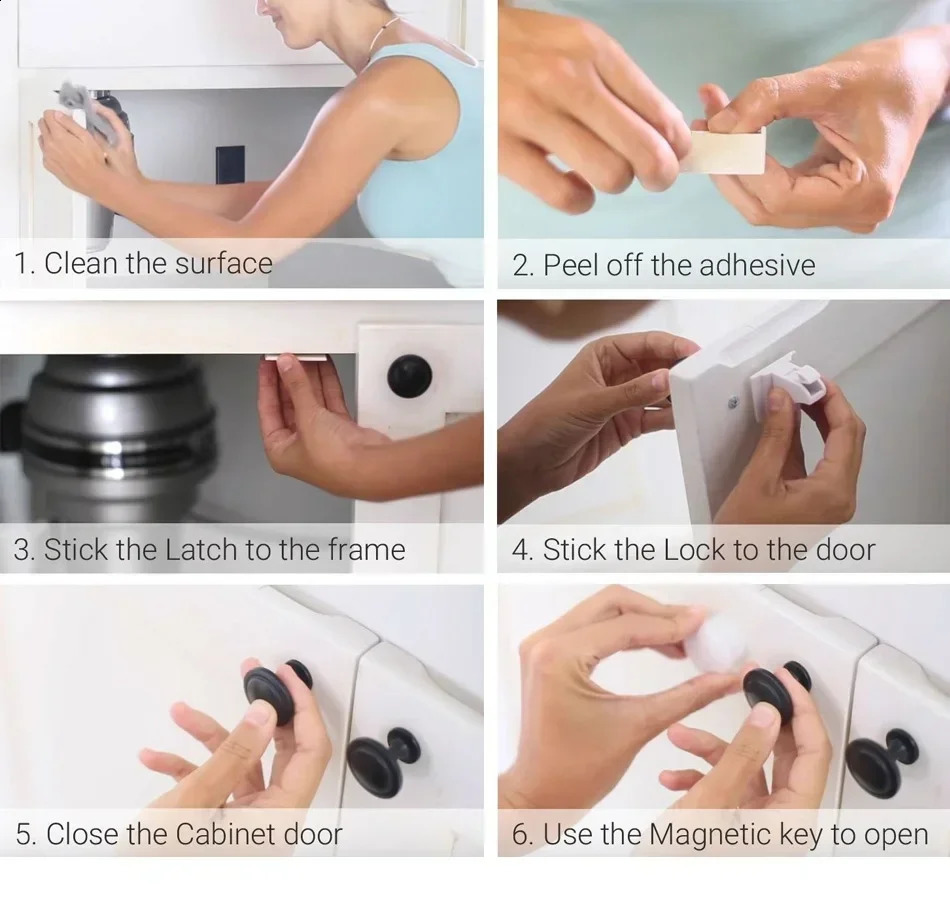 1. Clean the surface

2. Peel off the adhesive

3. Stick the Latch to the frame

4. Stick the Lock to the door

5. Close the Cabinet door

6. Use the Magnetic key to open