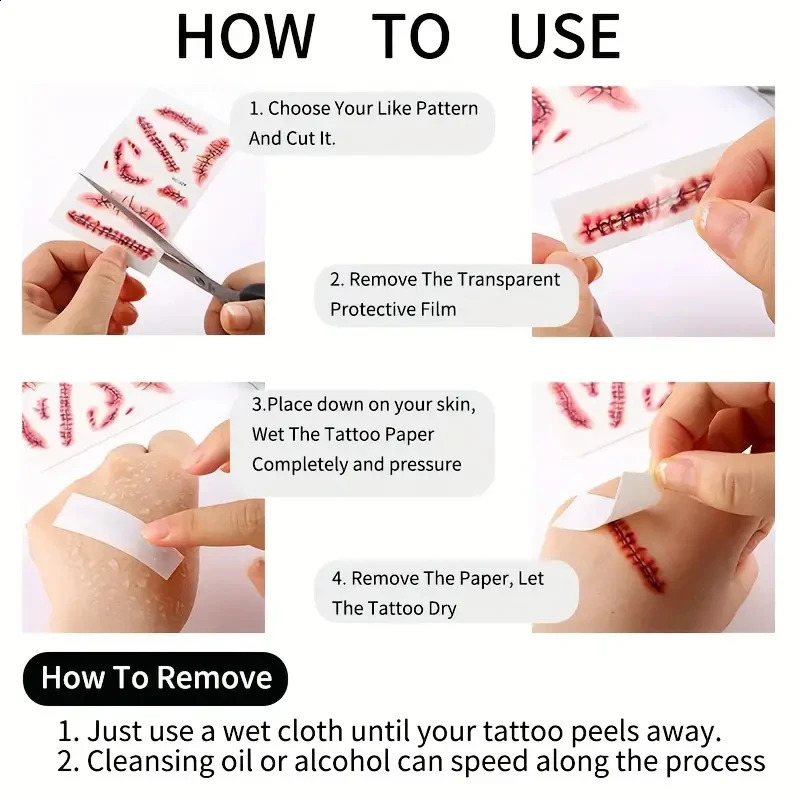 HOW TO USE

1. Choose Your Like Pattern And Cut It.

2. Remove The Transparent Protective Film

3.Place down on your skin, Wet The Tattoo Paper Completely and pressure

4. Remove The Paper, Let The Tattoo Dry

How To Remove

1. Just use a wet cloth until your tattoo peels away.
2. Cleansing oil or alcohol can speed along the process