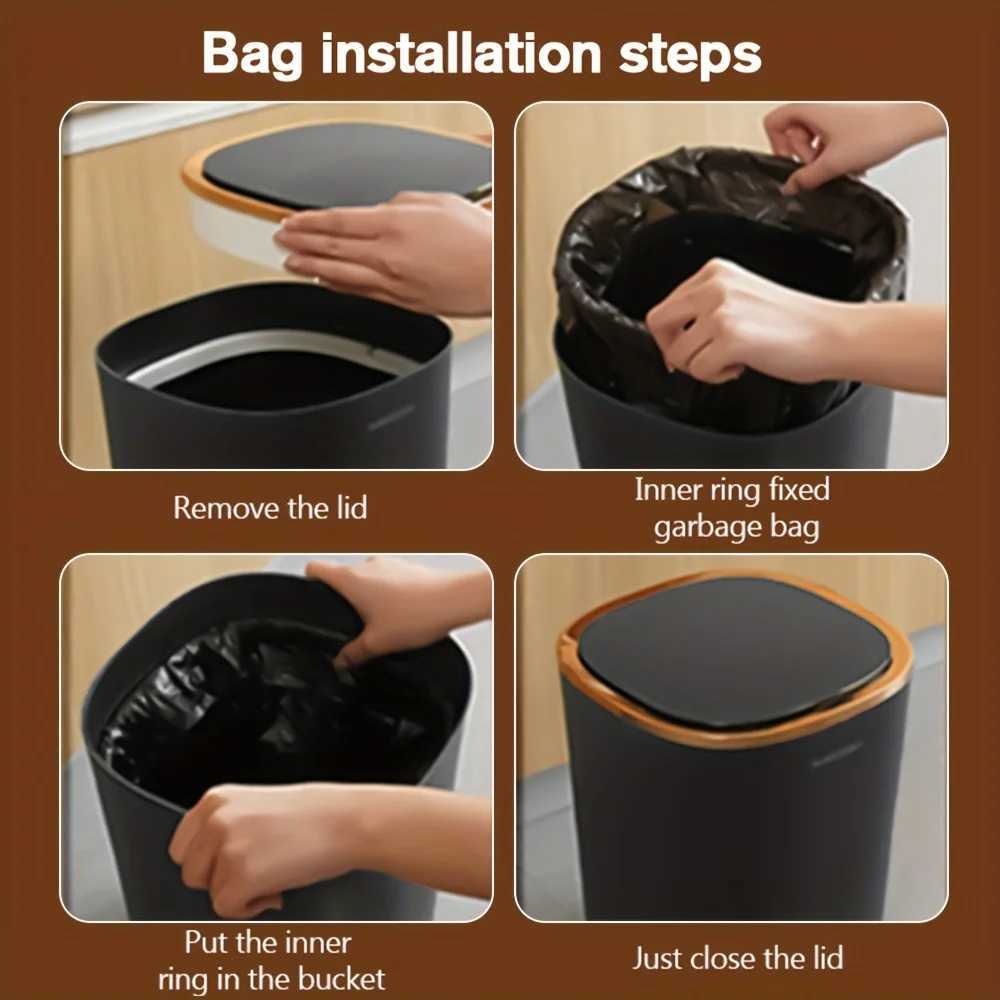 Bag installation steps

Remove the lid

Inner ring fixed garbage bag

Put the inner ring in the bucket

Just close the lid