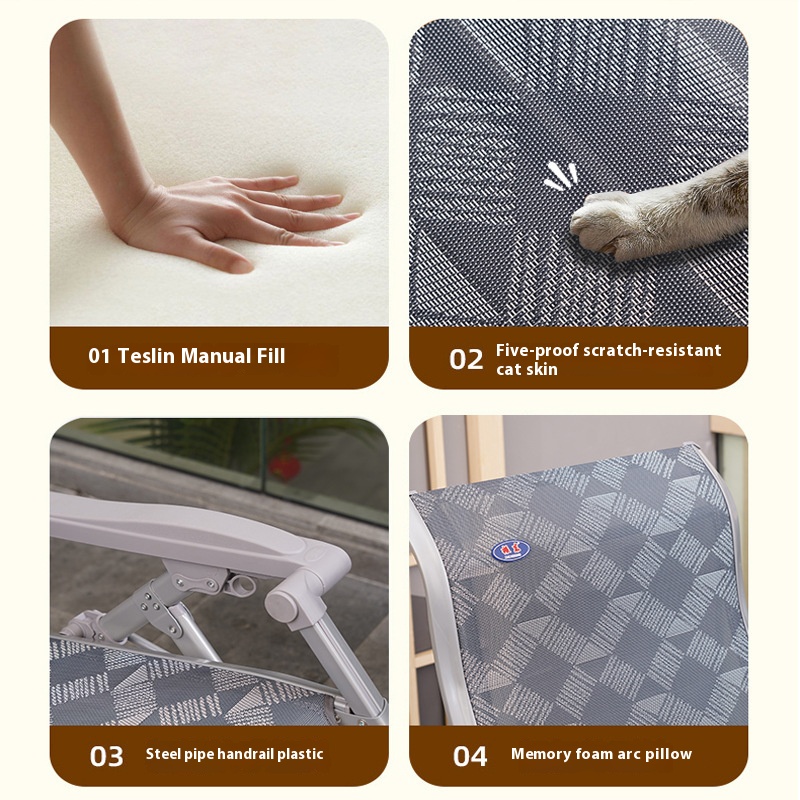 01 Teslin Manual Fill

02 Five-proof scratch-resistant cat skin

03 Steel pipe handrail plastic

04 Memory foam arc pillow