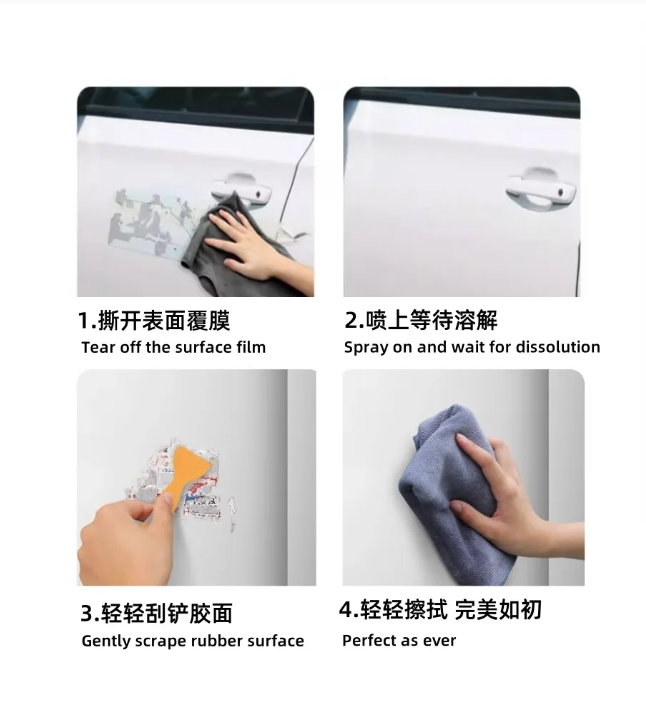 1.撕开表面覆膜
Tear off the surface film

2.喷上等待溶解
Spray on and wait for dissolution

3.轻轻刮铲胶面
Gently scrape rubber surface

4.轻轻擦拭 完美如初
Perfect as ever