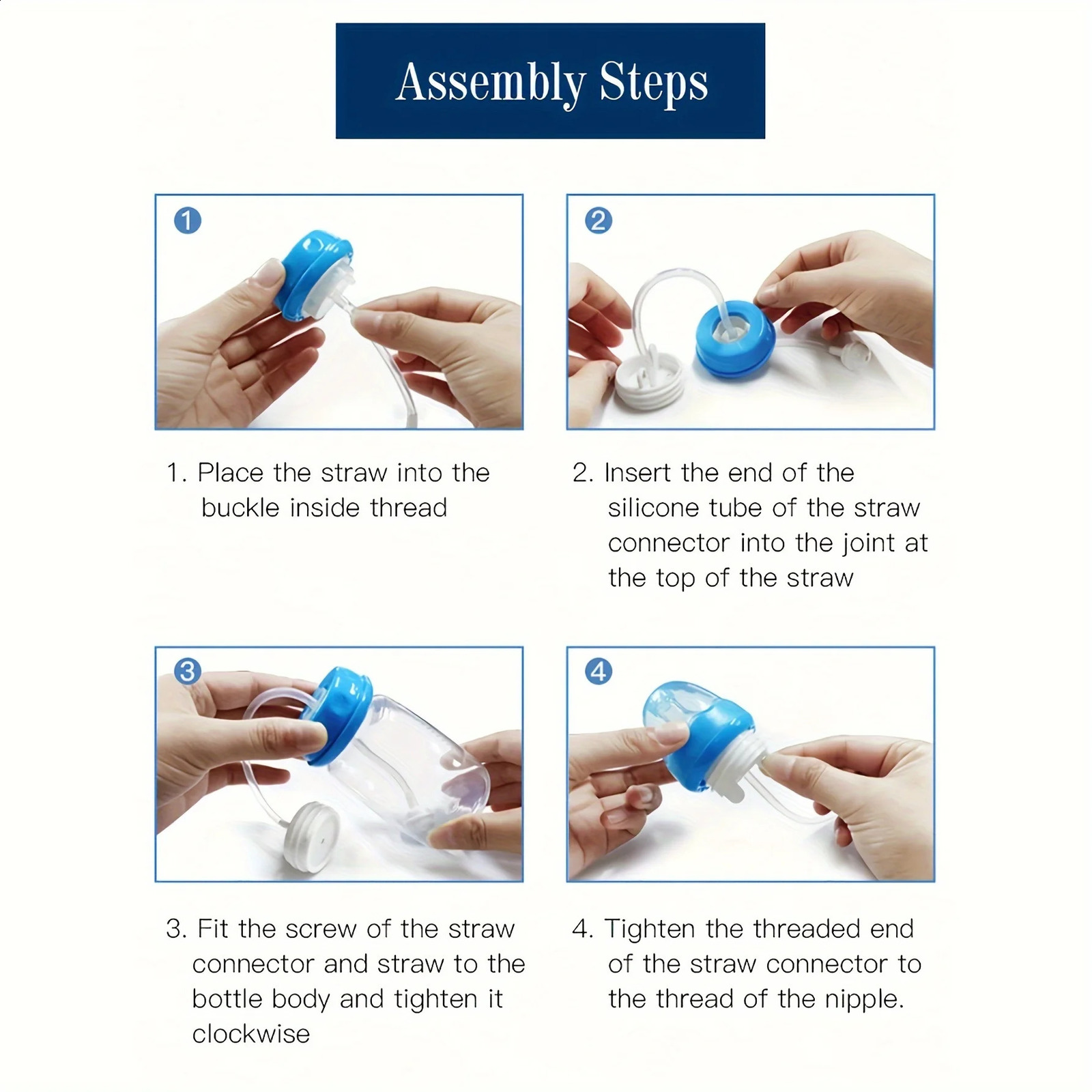 Assembly Steps

1

2

1. Place the straw into the buckle inside thread

2. Insert the end of the silicone tube of the straw connector into the joint at the top of the straw

3

4

3. Fit the screw of the straw connector and straw to the bottle body and tighten it clockwise

4. Tighten the threaded end of the straw connector to the thread of the nipple.