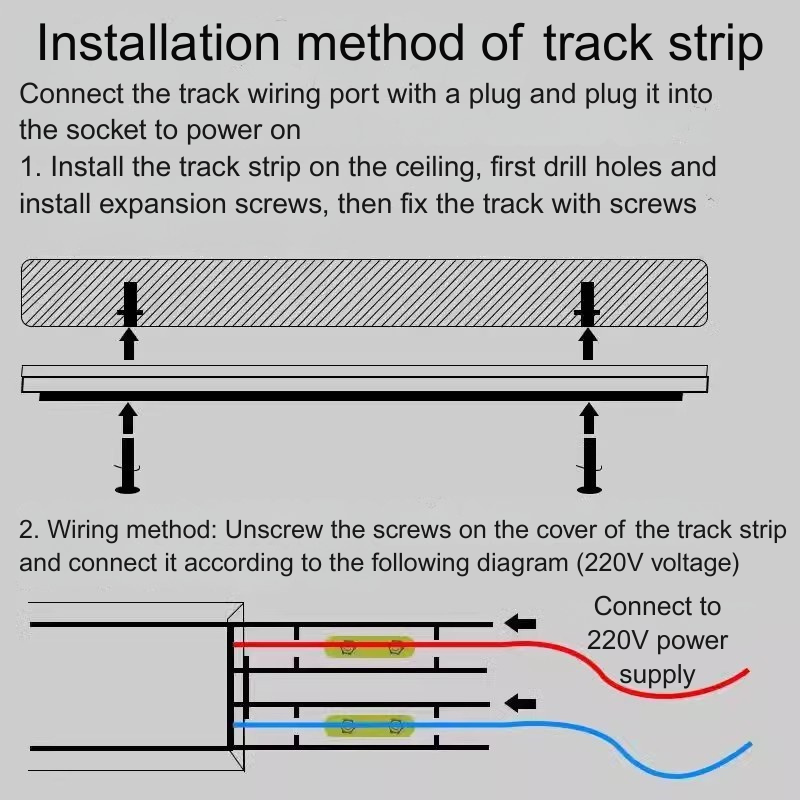 Installation method of track strip

Connect the track wiring port with a plug and plug it into the socket to power on

1. Install the track strip on the ceiling, first drill holes and install expansion screws, then fix the track with screws

2. Wiring method: Unscrew the screws on the cover of the track strip and connect it according to the following diagram (220V voltage)

Connect to 220V power supply