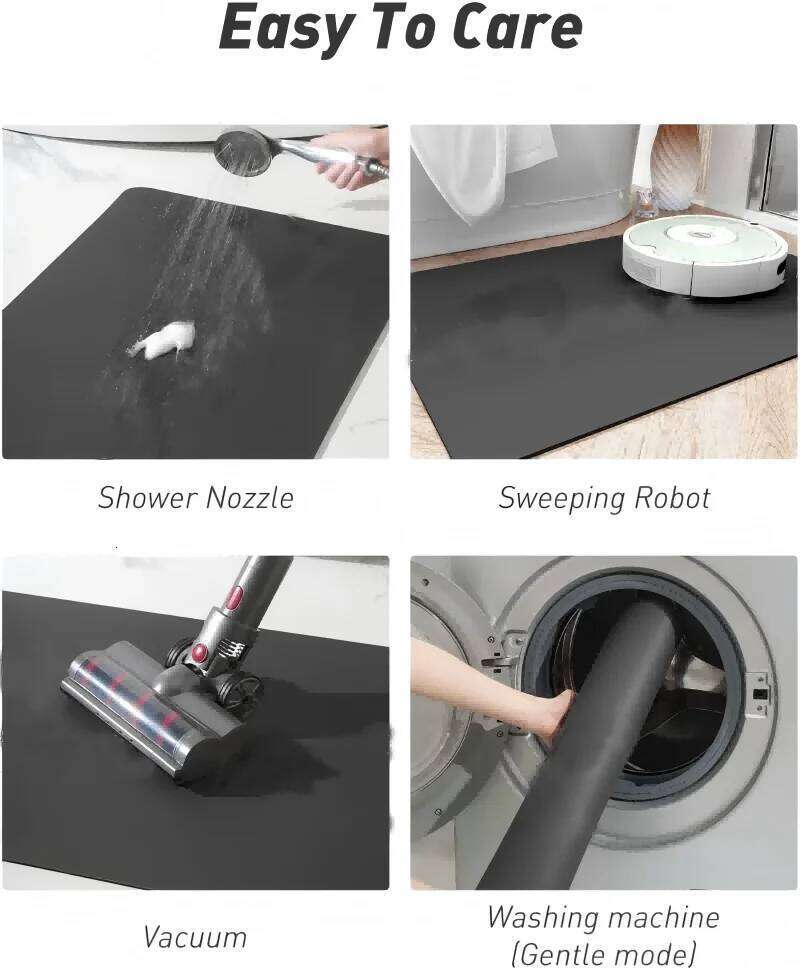 Easy To Care

Shower Nozzle

Sweeping Robot

Vacuum

Washing machine
(Gentle mode)