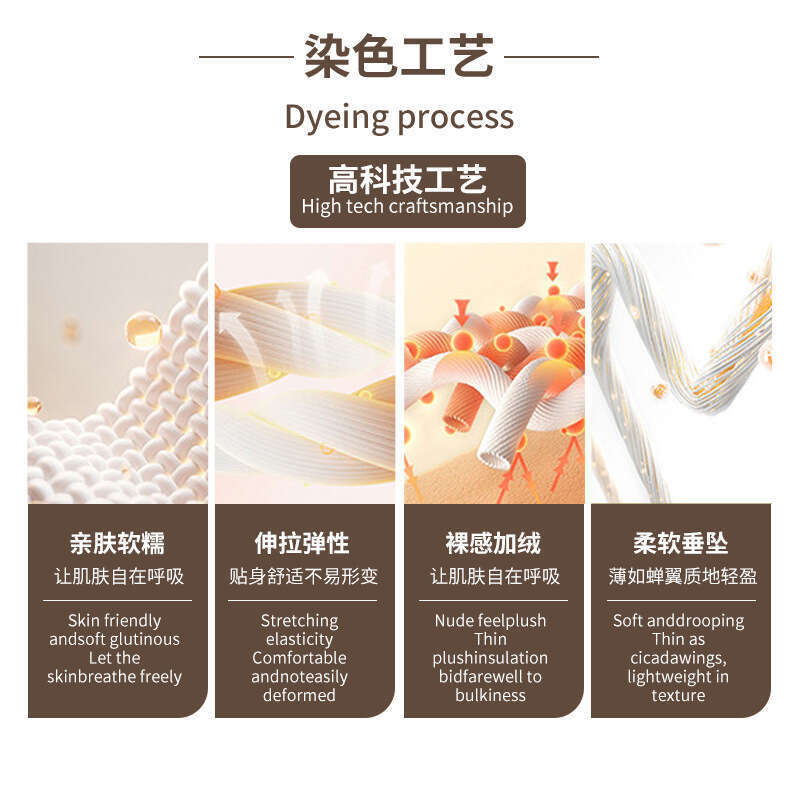 染色工艺

Dyeing process

高科技工艺
High tech craftsmanship

亲肤软糯
让肌肤自在呼吸

Skin friendly andsoft glutinous Let the skinbreathe freely

伸拉弹性
贴身舒适不易形变

Stretching elasticity Comfortable andnoteasily deformed

裸感加绒
让肌肤自在呼吸

Nude feelplush Thin plushinsulation bidfarewell to bulkiness

柔软垂坠
薄如蝉翼质地轻盈

Soft anddrooping Thin as cicadawings, lightweight in texture