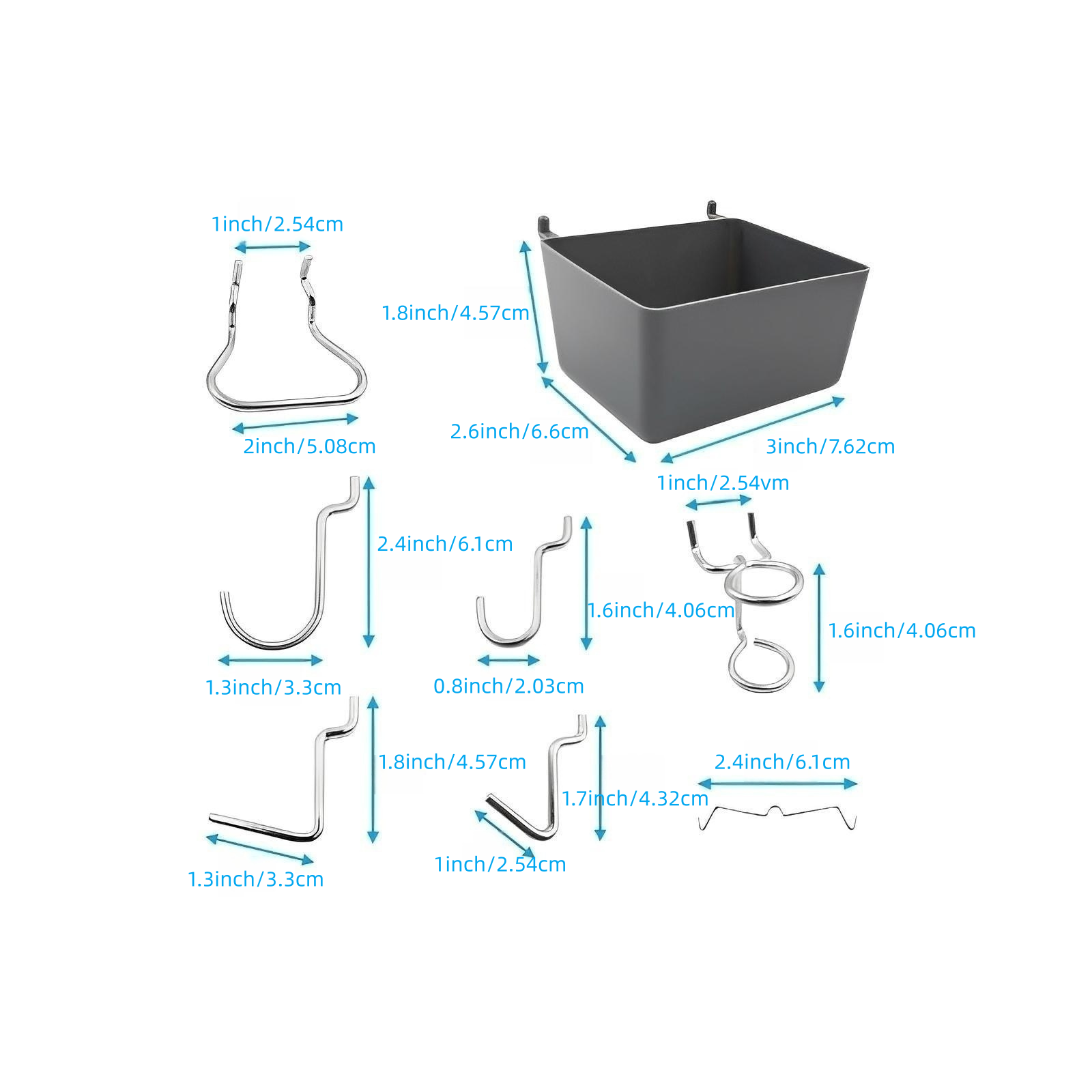 1inch/2.54cm

2inch/5.08cm

1.8inch/4.57cm

2.6inch/6.6cm

3inch/7.62cm

1inch/2.54vm

2.4inch/6.1cm

1.3inch/3.3cm

1.6inch/4.06cm

0.8inch/2.03cm

1.6inch/4.06cm

1.8inch/4.57cm

1.3inch/3.3cm

1.7inch/4.32cm

1inch/2.54cm

2.4inch/6.1cm