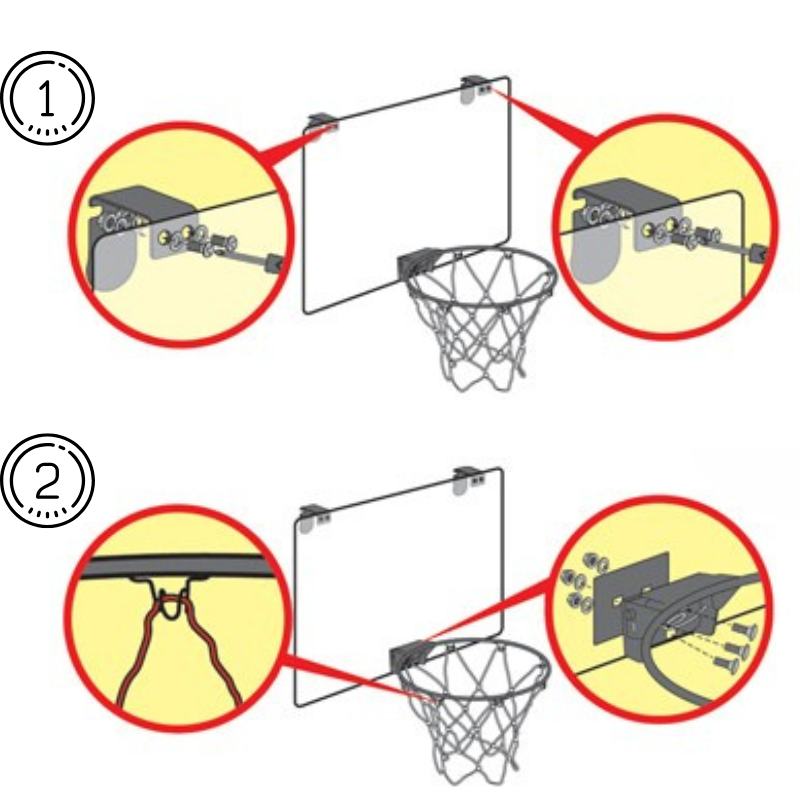 1

2