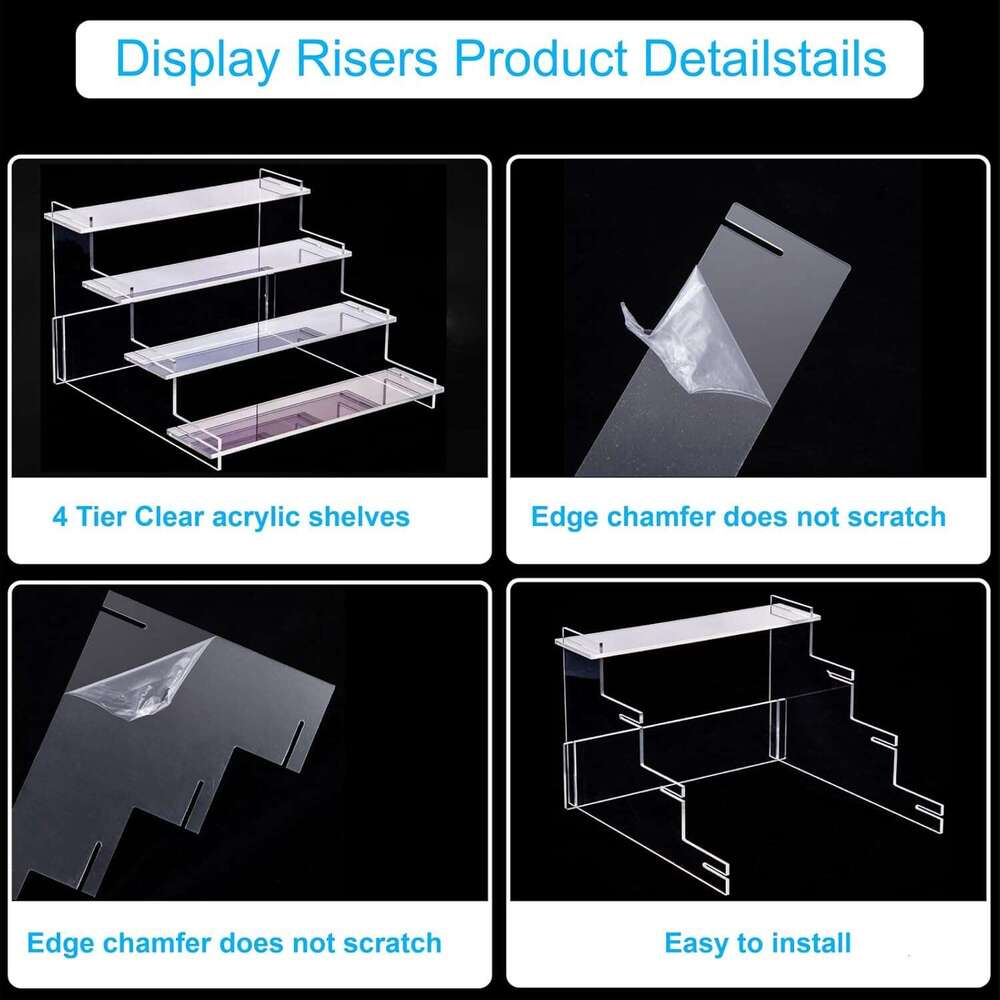 Display Risers Product Detailstails

4 Tier Clear acrylic shelves

Edge chamfer does not scratch

Edge chamfer does not scratch

Easy to install