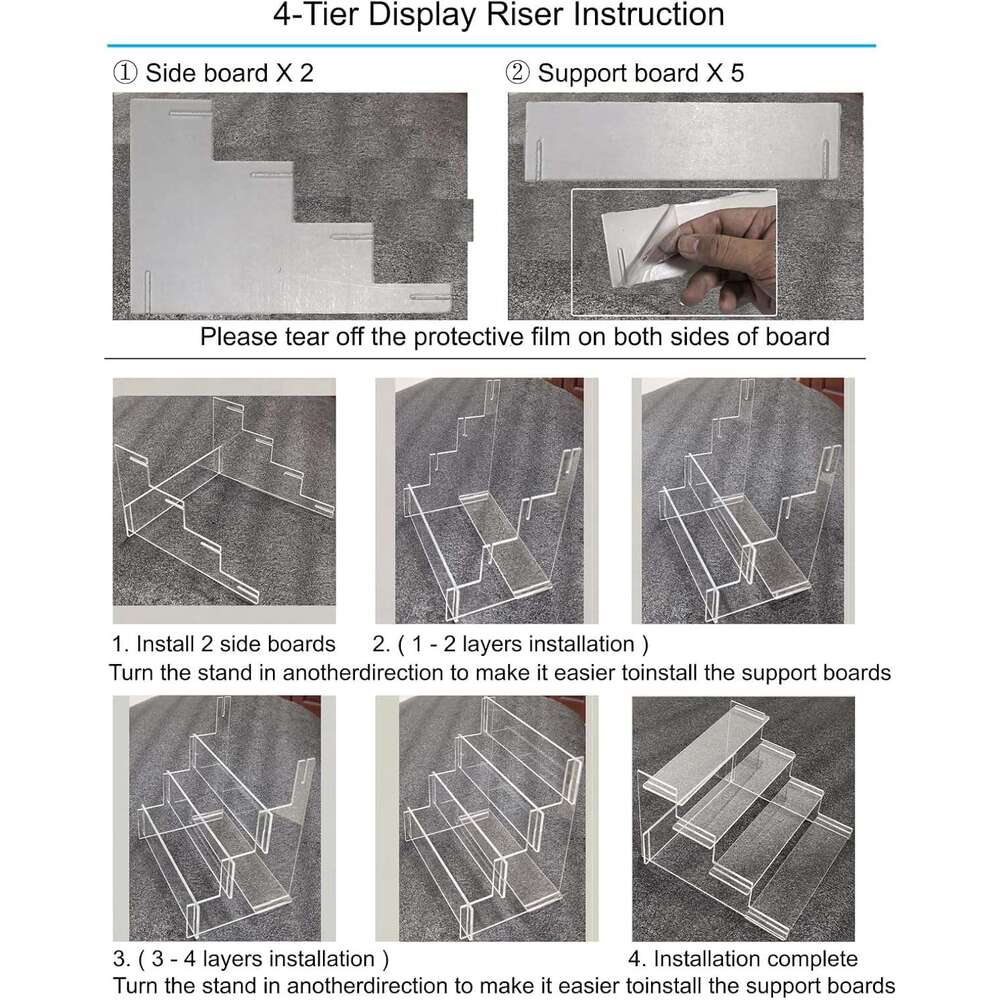 4-Tier Display Riser Instruction

① Side board X 2

② Support board X 5

Please tear off the protective film on both sides of board

1. Install 2 side boards

2. ( 1 - 2 layers installation )

Turn the stand in anotherdirection to make it easier toinstall the support boards

3. ( 3 - 4 layers installation )

4. Installation complete

Turn the stand in anotherdirection to make it easier toinstall the support boards