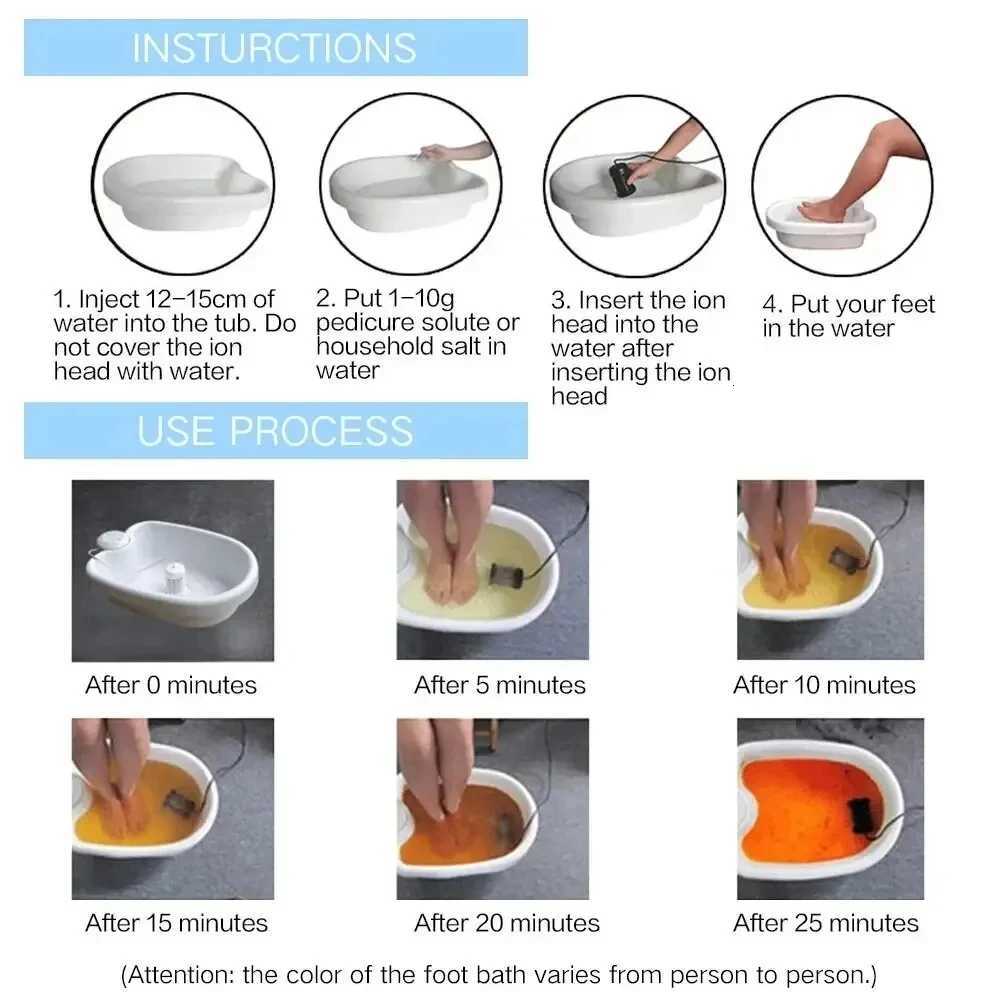 INSTURCTIONS

1. Inject 12–15cm of water into the tub. Do not cover the ion head with water.

2. Put 1–10g pedicure solute or household salt in water

3. Insert the ion head into the water after inserting the ion head

4. Put your feet in the water

USE PROCESS

After 0 minutes

After 5 minutes

After 10 minutes

After 15 minutes

After 20 minutes

After 25 minutes

(Attention: the color of the foot bath varies from person to person.)