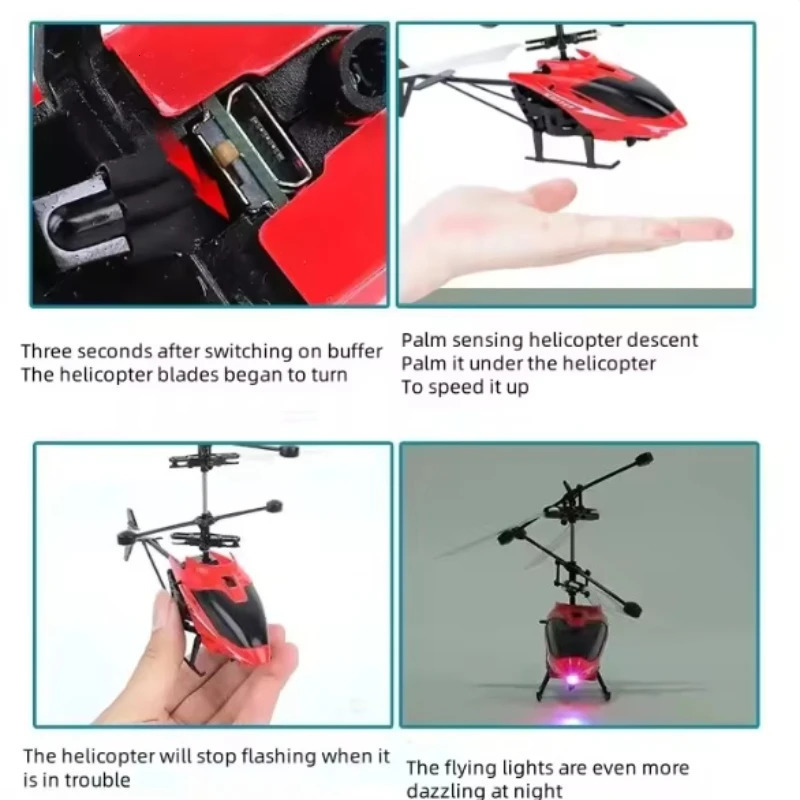 Three seconds after switching on buffer
The helicopter blades began to turn

Palm sensing helicopter descent
Palm it under the helicopter
To speed it up

The helicopter will stop flashing when it is in trouble

The flying lights are even more dazzling at night