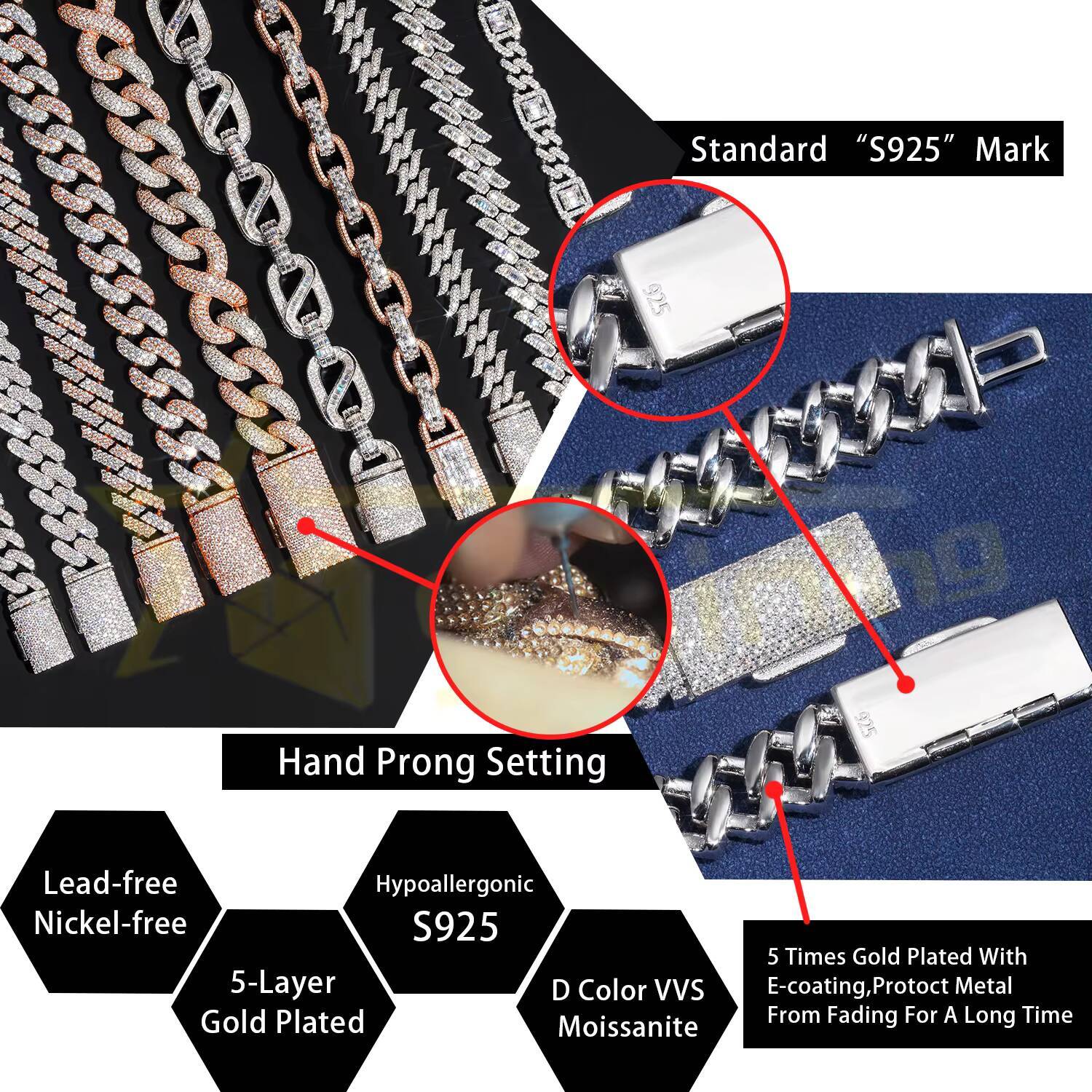 Standard “S925” Mark

925

925

Hand Prong Setting

Lead-free Nickel-free

5-Layer Gold Plated

Hypoallergonic S925

D Color VVS Moissanite

5 Times Gold Plated With E-coating,Protoct Metal From Fading For A Long Time