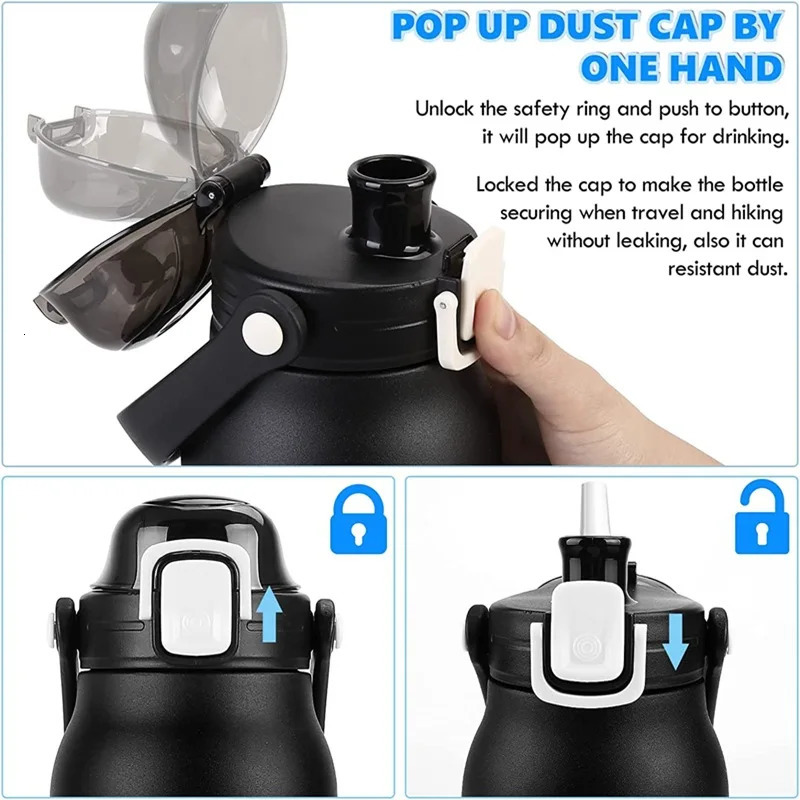 POP UP DUST CAP BY ONE HAND

Unlock the safety ring and push to button, it will pop up the cap for drinking.

Locked the cap to make the bottle securing when travel and hiking without leaking, also it can resistant dust.