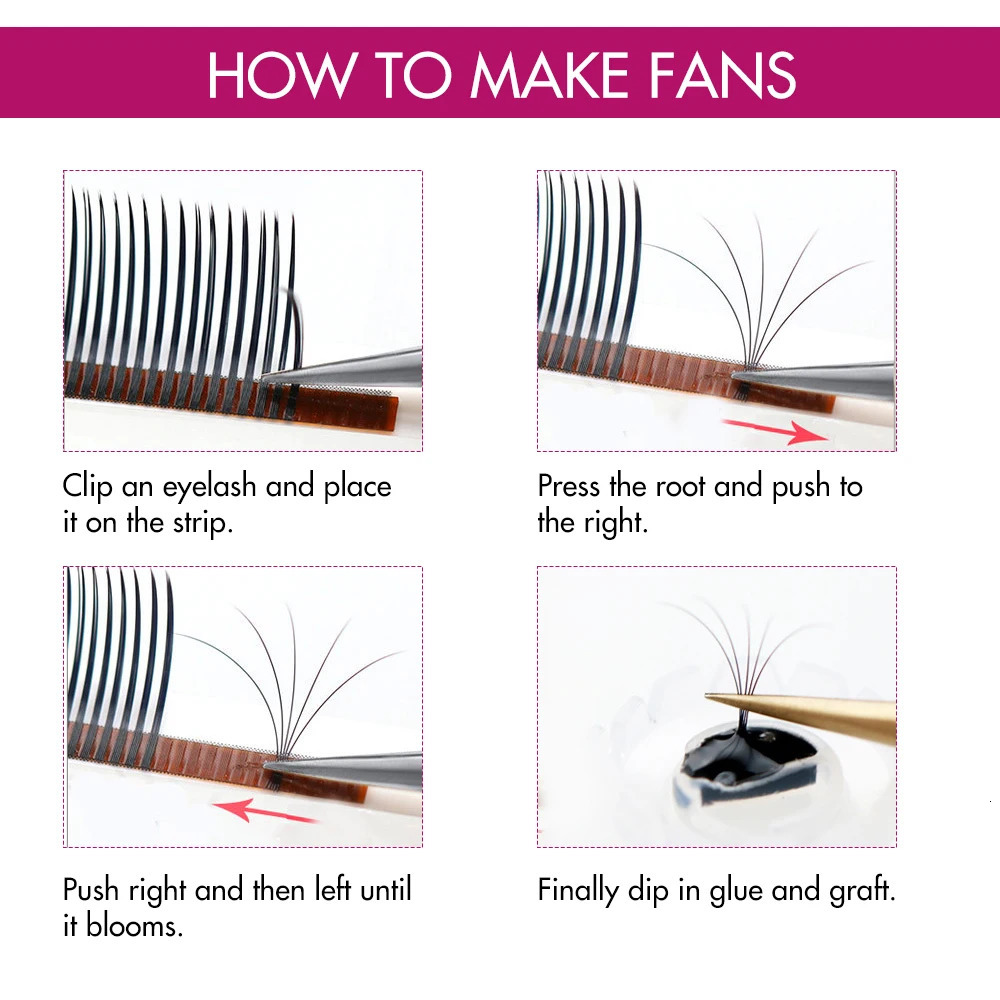 HOW TO MAKE FANS

Clip an eyelash and place it on the strip.

Press the root and push to the right.

Push right and then left until it blooms.

Finally dip in glue and graft.