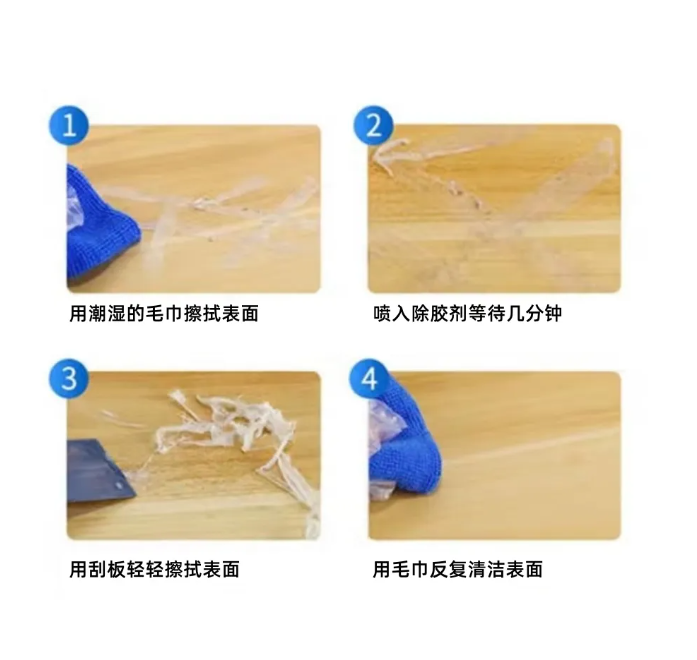 1
用潮湿的毛巾擦拭表面

2
喷入除胶剂等待几分钟

3
用刮板轻轻擦拭表面

4
用毛巾反复清洁表面