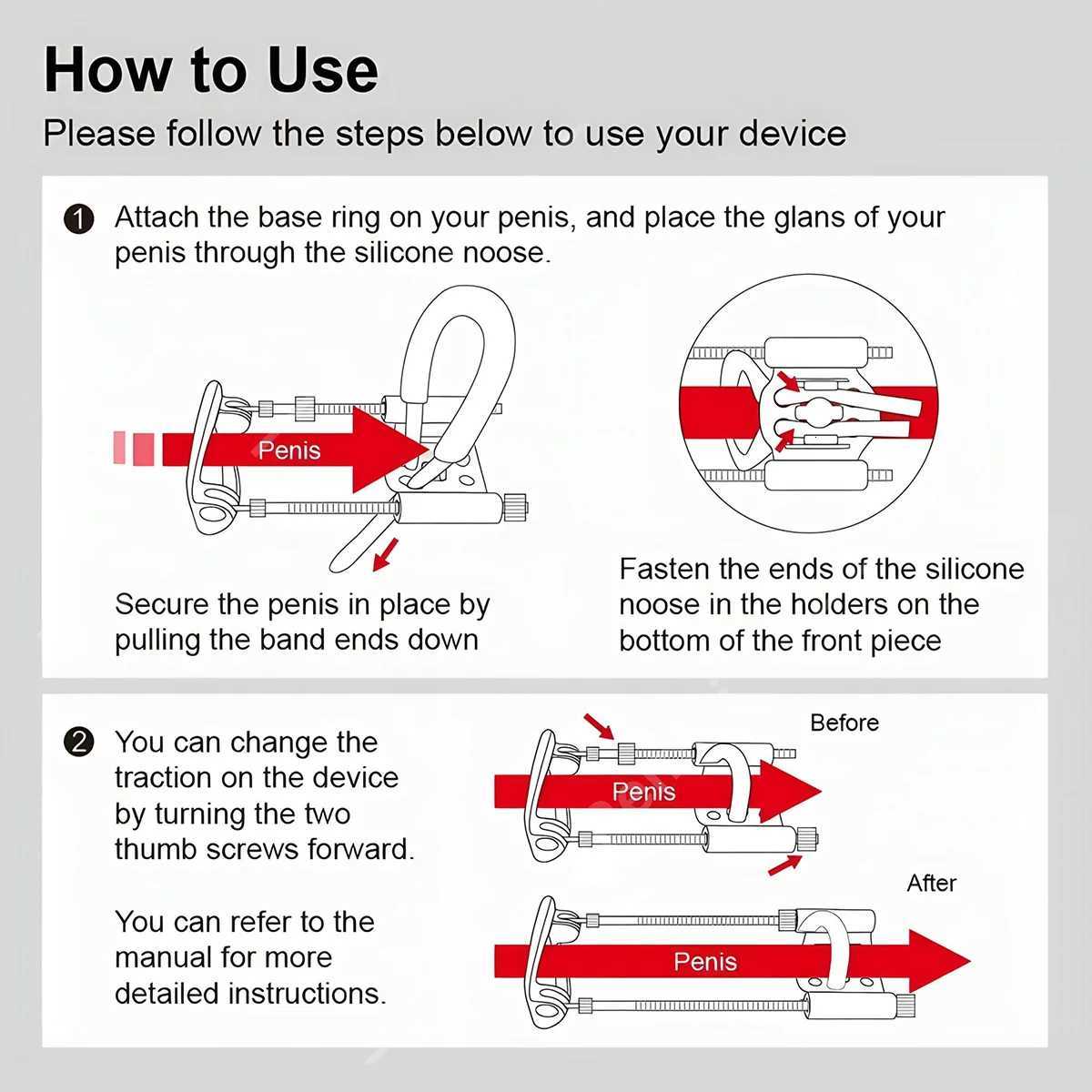 How to Use

Please follow the steps below to use your device

1 Attach the base ring on your penis, and place the glans of your penis through the silicone noose.

Penis

Secure the penis in place by pulling the band ends down

Fasten the ends of the silicone noose in the holders on the bottom of the front piece

2 You can change the traction on the device by turning the two thumb screws forward.

You can refer to the manual for more detailed instructions.

Before

Penis

After

Penis