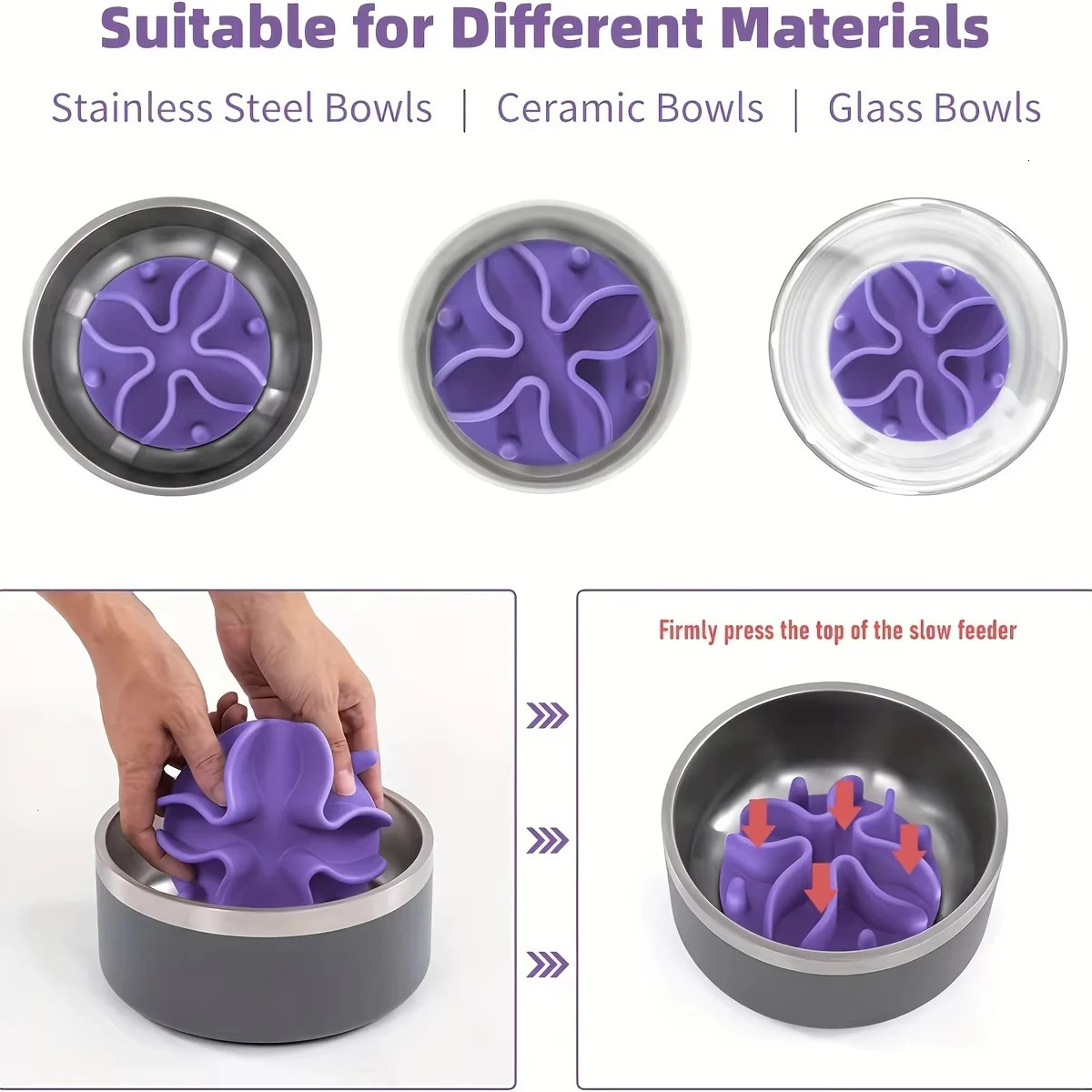 Suitable for Different Materials

Stainless Steel Bowls | Ceramic Bowls | Glass Bowls

Firmly press the top of the slow feeder