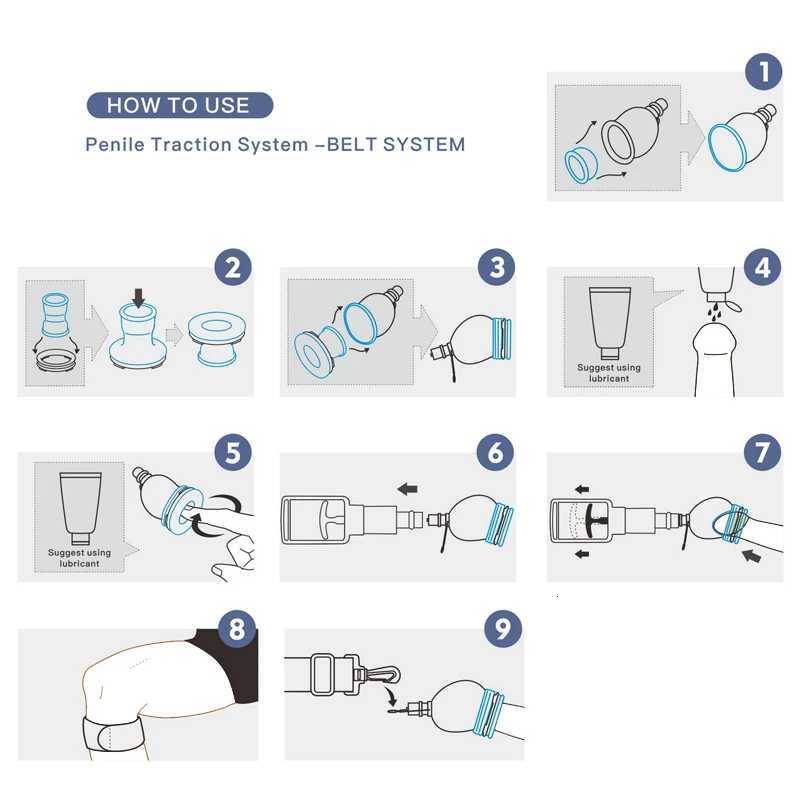 HOW TO USE

Penile Traction System –BELT SYSTEM

1

2

3

4

Suggest using lubricant

5

Suggest using lubricant

6

7

8

9