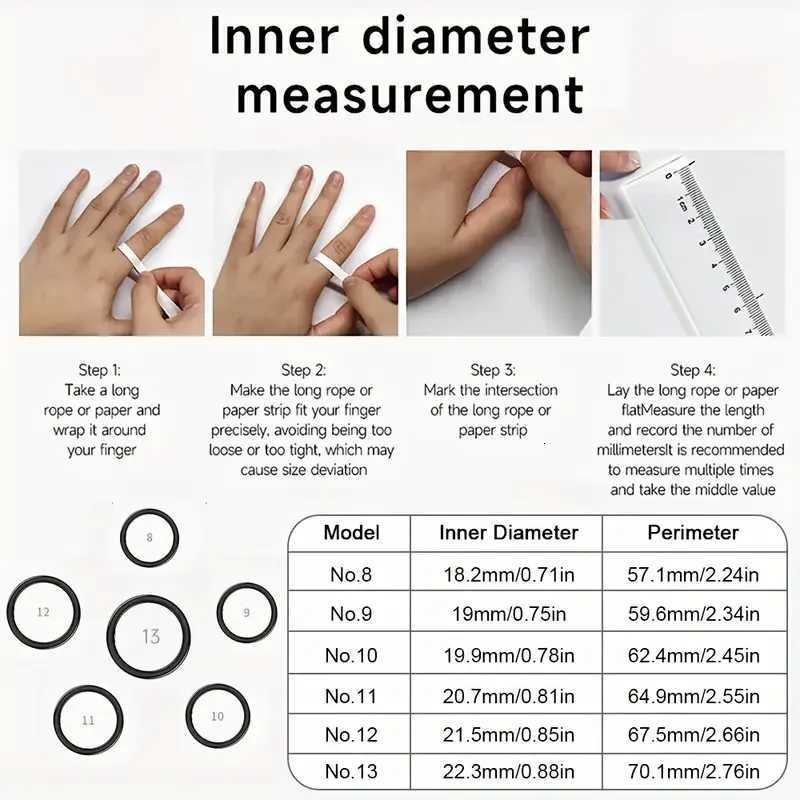 Inner diameter measurement

0 1cm 2 3 4 5 6 7

Step 1:
Take a long rope or paper and wrap it around your finger

Step 2:
Make the long rope or paper strip fit your finger precisely, avoiding being too loose or too tight, which may cause size deviation

Step 3:
Mark the intersection of the long rope or paper strip

Step 4:
Lay the long rope or paper flatMeasure the length and record the number of millimetersIt is recommended to measure multiple times and take the middle value

8
12
13
9
11
10

| Model | Inner Diameter | Perimeter |
|---|---|---|
| No.8 | 18.2mm/0.71in | 57.1mm/2.24in |
| No.9 | 19mm/0.75in | 59.6mm/2.34in |
| No.10 | 19.9mm/0.78in | 62.4mm/2.45in |
| No.11 | 20.7mm/0.81in | 64.9mm/2.55in |
| No.12 | 21.5mm/0.85in | 67.5mm/2.66in |
| No.13 | 22.3mm/0.88in | 70.1mm/2.76in |