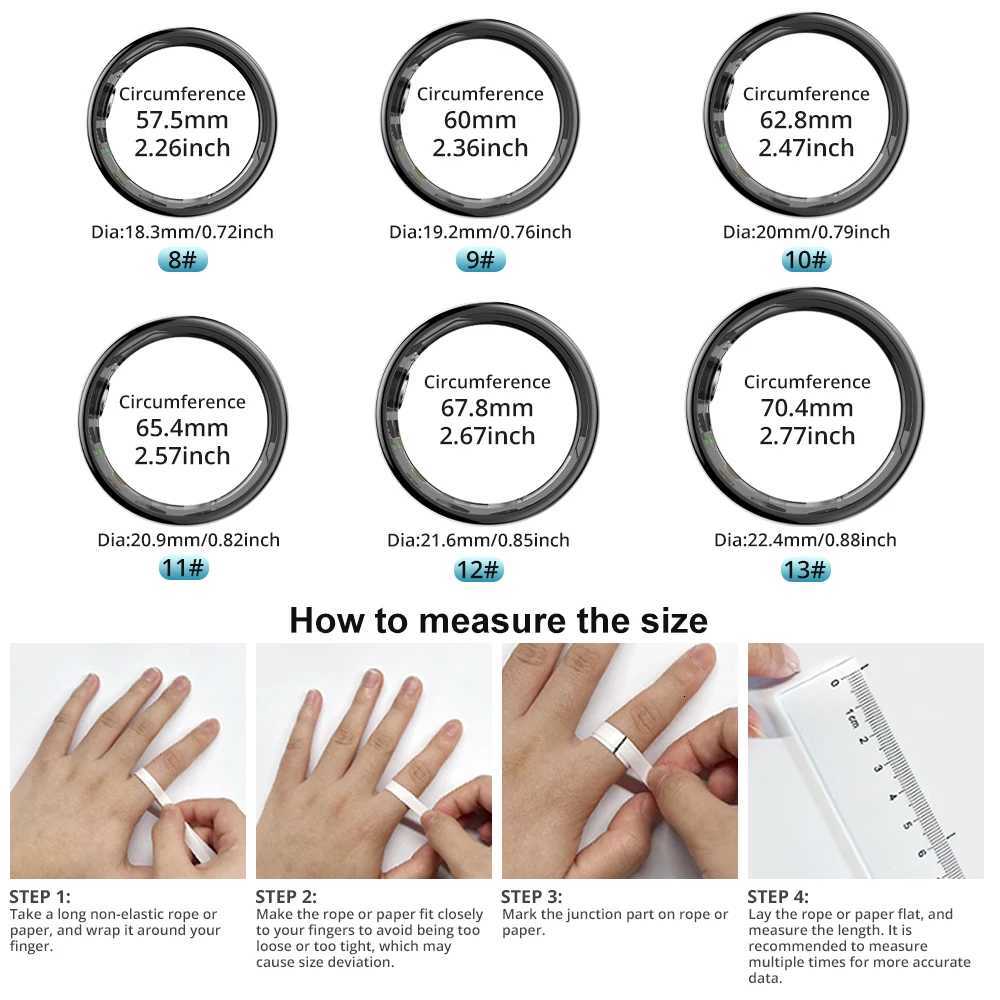 Circumference
57.5mm
2.26inch

Dia:18.3mm/0.72inch
8#

Circumference
60mm
2.36inch

Dia:19.2mm/0.76inch
9#

Circumference
62.8mm
2.47inch

Dia:20mm/0.79inch
10#

Circumference
65.4mm
2.57inch

Dia:20.9mm/0.82inch
11#

Circumference
67.8mm
2.67inch

Dia:21.6mm/0.85inch
12#

Circumference
70.4mm
2.77inch

Dia:22.4mm/0.88inch
13#

How to measure the size

0 1cm 2 3 4 5 6

STEP 1:
Take a long non-elastic rope or paper, and wrap it around your finger.

STEP 2:
Make the rope or paper fit closely to your fingers to avoid being too loose or too tight, which may cause size deviation.

STEP 3:
Mark the junction part on rope or paper.

STEP 4:
Lay the rope or paper flat, and measure the length. It is recommended to measure multiple times for more accurate data.