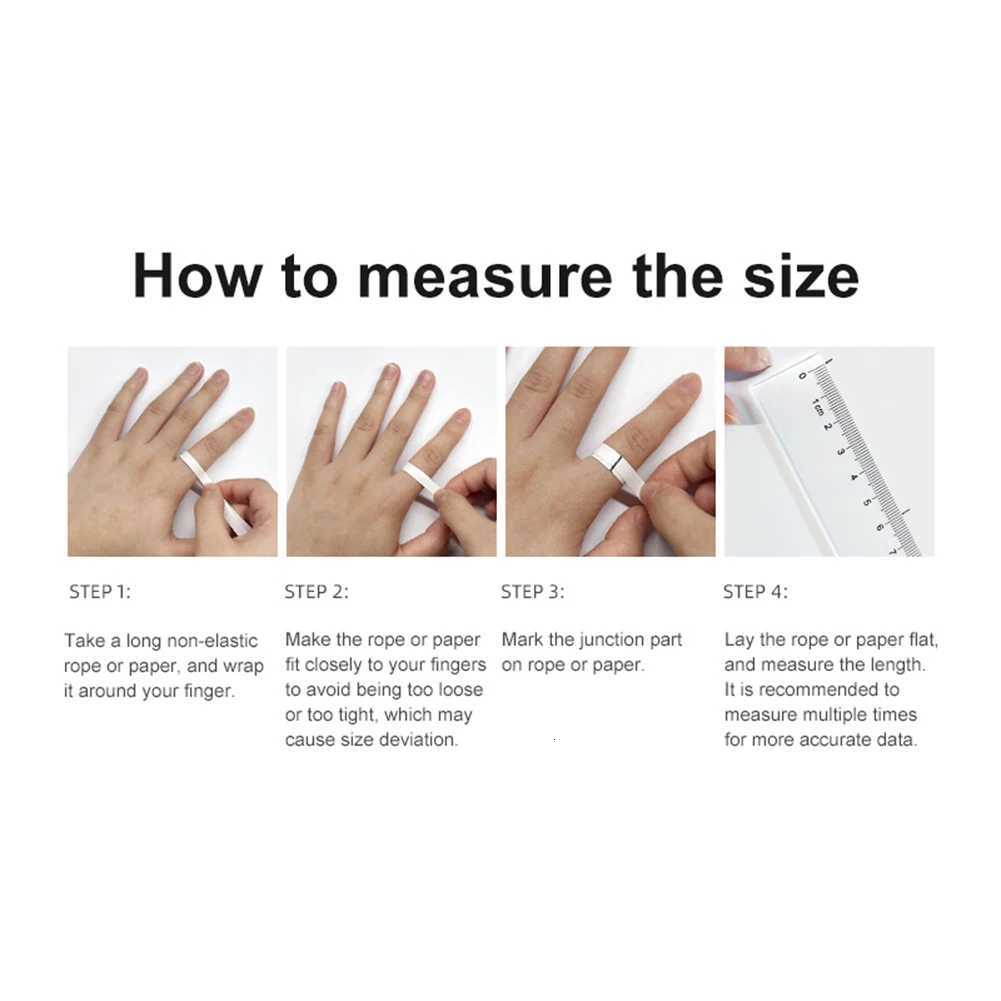 How to measure the size

0 1cm 2 3 4 5 6 7

STEP 1:

Take a long non-elastic rope or paper, and wrap it around your finger.

STEP 2:

Make the rope or paper fit closely to your fingers to avoid being too loose or too tight, which may cause size deviation.

STEP 3:

Mark the junction part on rope or paper.

STEP 4:

Lay the rope or paper flat, and measure the length. It is recommended to measure multiple times for more accurate data.