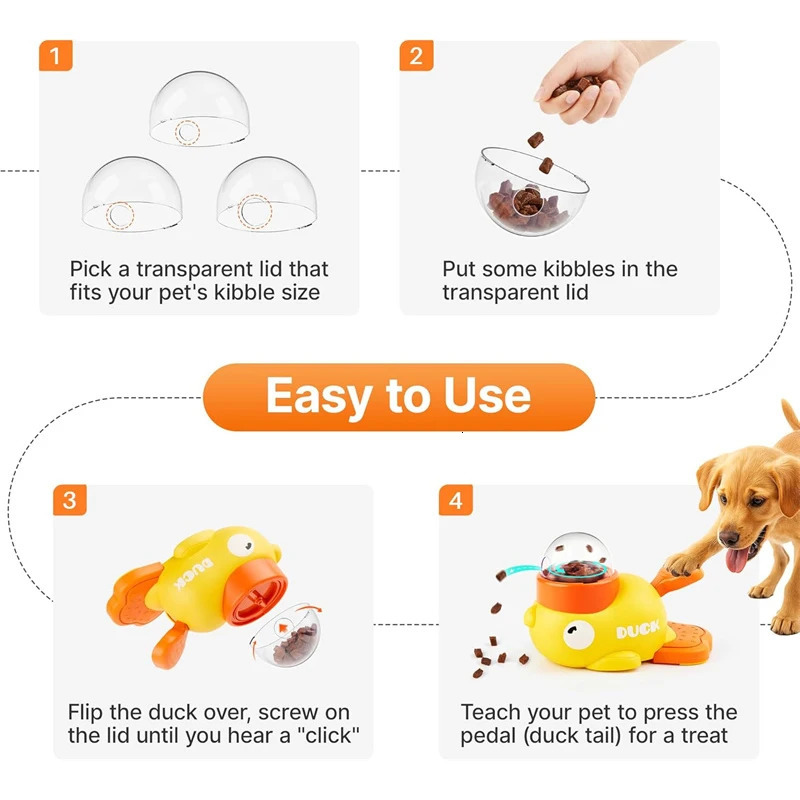 1

Pick a transparent lid that fits your pet's kibble size

2

Put some kibbles in the transparent lid

Easy to Use

3

DUCK

Flip the duck over, screw on the lid until you hear a "click"

4

DUCK

Teach your pet to press the pedal (duck tail) for a treat