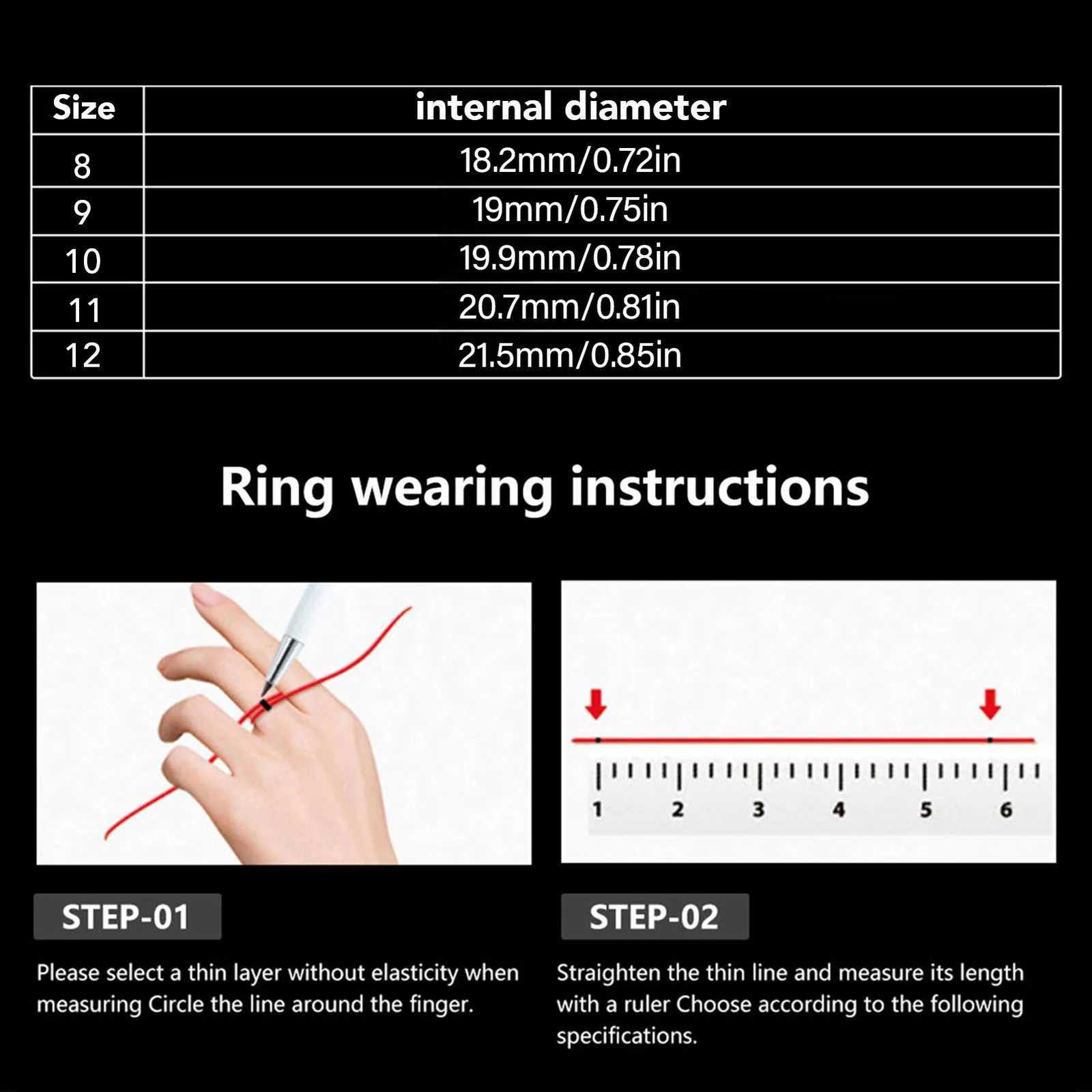 | Size | internal diameter |
|---|---|
| 8 | 18.2mm/0.72in |
| 9 | 19mm/0.75in |
| 10 | 19.9mm/0.78in |
| 11 | 20.7mm/0.81in |
| 12 | 21.5mm/0.85in |

Ring wearing instructions

1 2 3 4 5 6

STEP-01

Please select a thin layer without elasticity when measuring Circle the line around the finger.

STEP-02

Straighten the thin line and measure its length with a ruler Choose according to the following specifications.