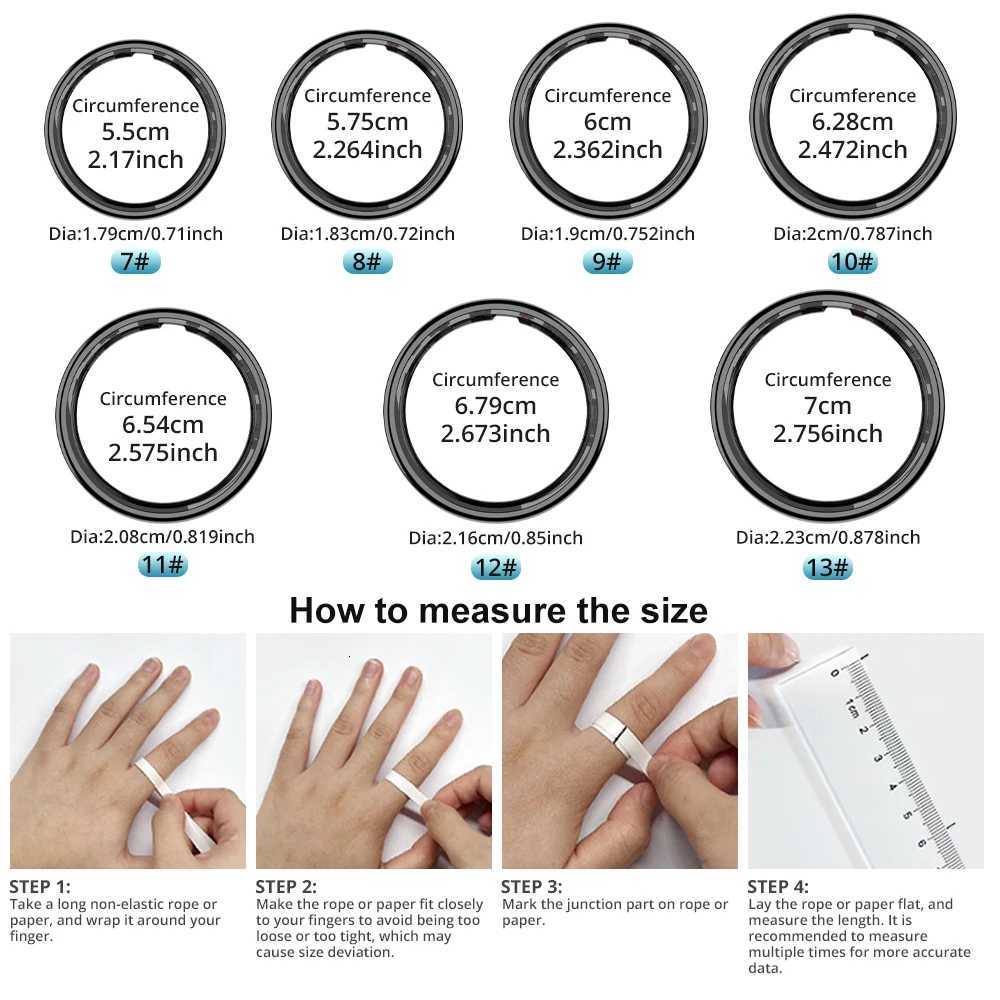 Circumference
5.5cm
2.17inch
Dia:1.79cm/0.71inch
7#

Circumference
5.75cm
2.264inch
Dia:1.83cm/0.72inch
8#

Circumference
6cm
2.362inch
Dia:1.9cm/0.752inch
9#

Circumference
6.28cm
2.472inch
Dia:2cm/0.787inch
10#

Circumference
6.54cm
2.575inch
Dia:2.08cm/0.819inch
11#

Circumference
6.79cm
2.673inch
Dia:2.16cm/0.85inch
12#

Circumference
7cm
2.756inch
Dia:2.23cm/0.878inch
13#

How to measure the size

0 1cm 2 3 4 5 6

STEP 1:
Take a long non-elastic rope or paper, and wrap it around your finger.

STEP 2:
Make the rope or paper fit closely to your fingers to avoid being too loose or too tight, which may cause size deviation.

STEP 3:
Mark the junction part on rope or paper.

STEP 4:
Lay the rope or paper flat, and measure the length. It is recommended to measure multiple times for more accurate data.