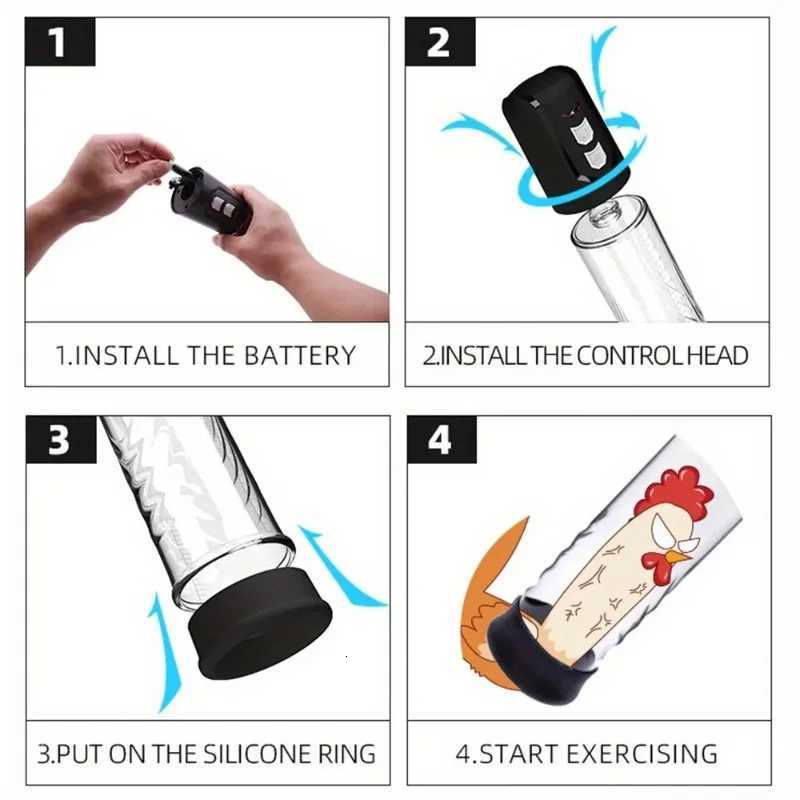 1

1.INSTALL THE BATTERY

2

2.INSTALL THE CONTROL HEAD

3

3.PUT ON THE SILICONE RING

4

4.START EXERCISING