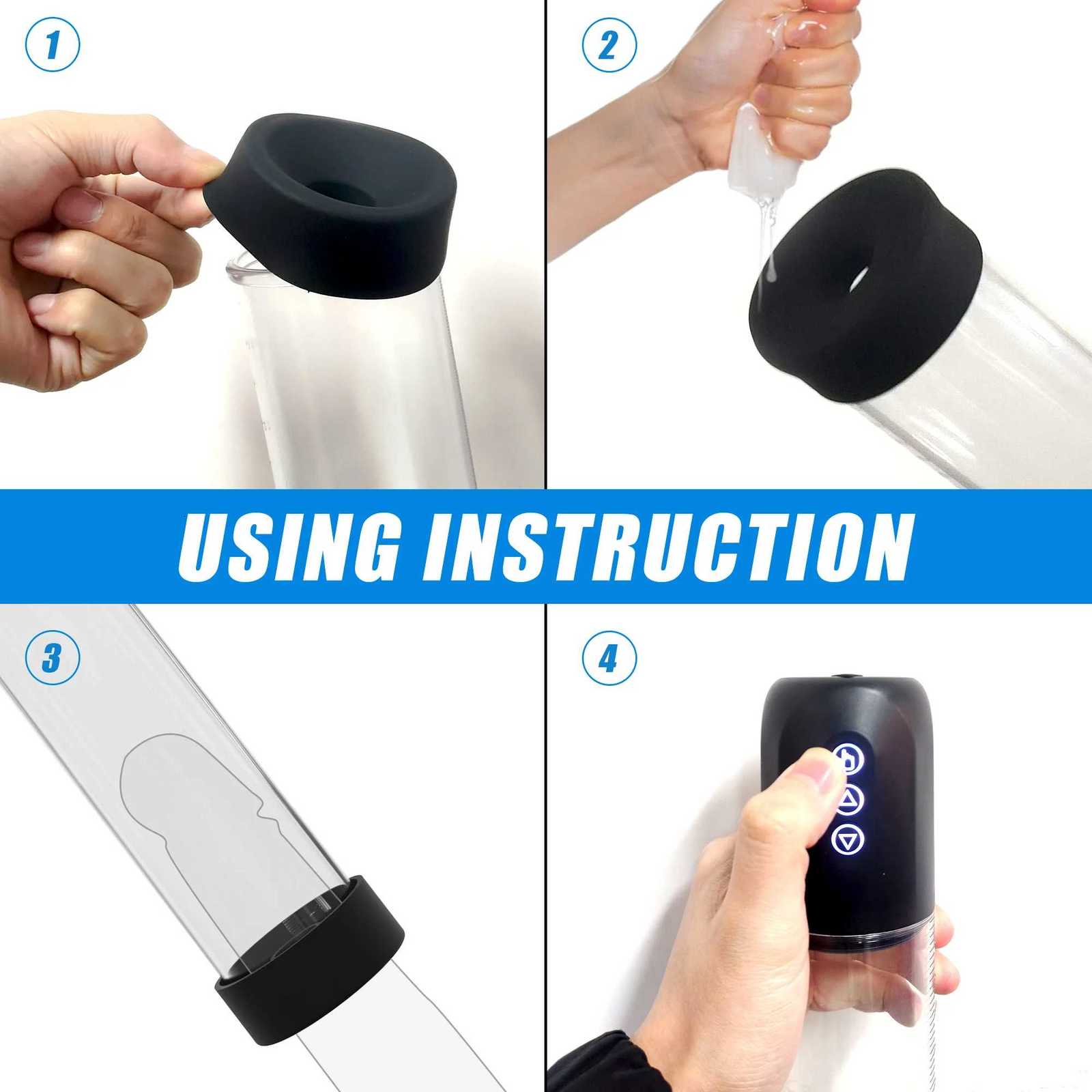 1

2

USING INSTRUCTION

3

4