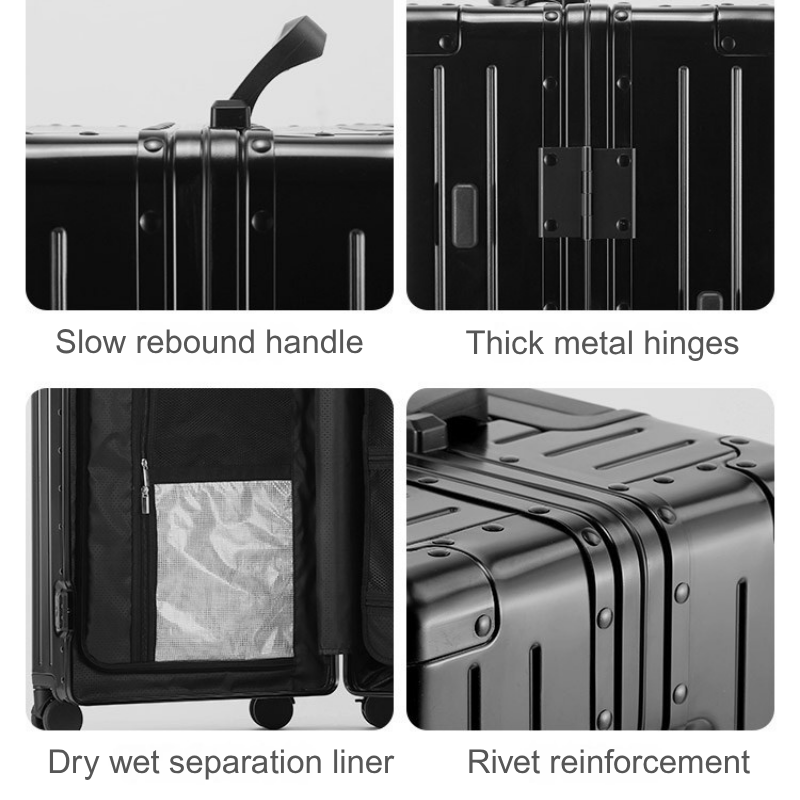 Slow rebound handle

Thick metal hinges

Dry wet separation liner

Rivet reinforcement