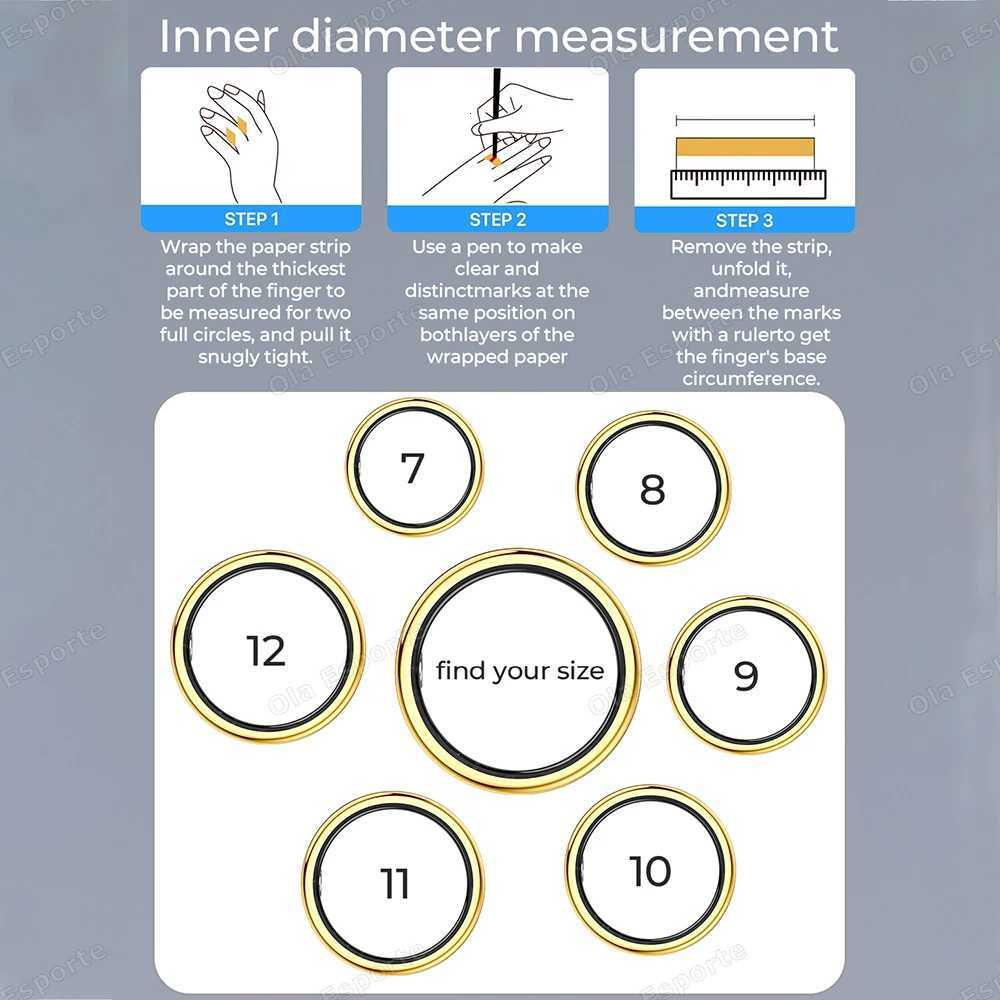 Inner diameter measurement

STEP 1
Wrap the paper strip around the thickest part of the finger to be measured for two full circles, and pull it snugly tight.

STEP 2
Use a pen to make clear and distinctmarks at the same position on bothlayers of the wrapped paper

STEP 3
Remove the strip, unfold it, andmeasure between the marks with a rulerto get the finger's base circumference.

7

8

12

find your size

9

11

10

Ola Esporte