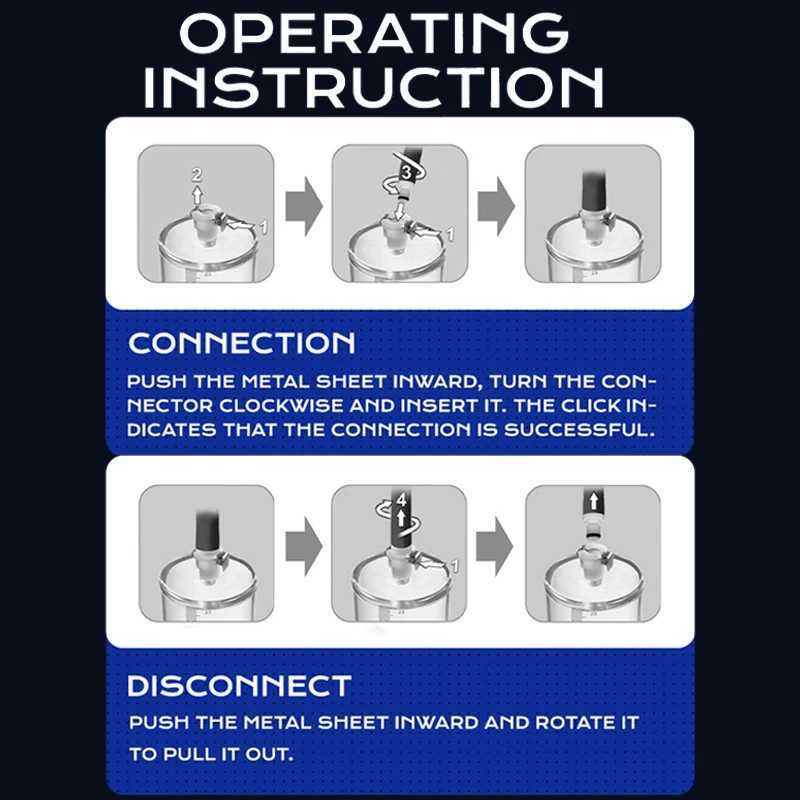 OPERATING INSTRUCTION

2
1
3
1

CONNECTION

PUSH THE METAL SHEET INWARD, TURN THE CONNECTOR CLOCKWISE AND INSERT IT. THE CLICK INDICATES THAT THE CONNECTION IS SUCCESSFUL.

4
1

DISCONNECT

PUSH THE METAL SHEET INWARD AND ROTATE IT TO PULL IT OUT.