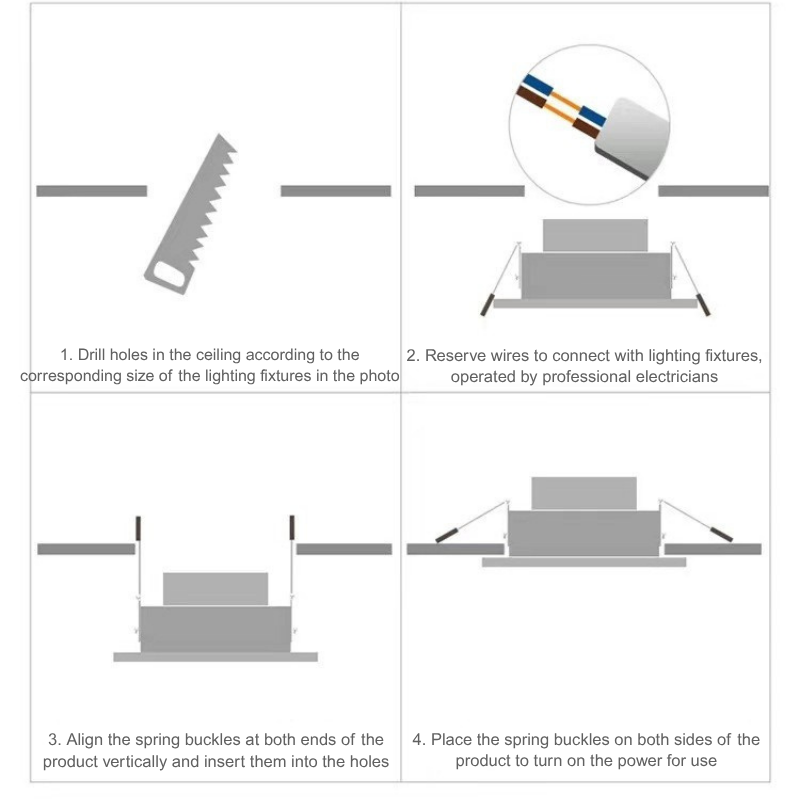 1. Drill holes in the ceiling according to the corresponding size of the lighting fixtures in the photo

2. Reserve wires to connect with lighting fixtures, operated by professional electricians

3. Align the spring buckles at both ends of the product vertically and insert them into the holes

4. Place the spring buckles on both sides of the product to turn on the power for use