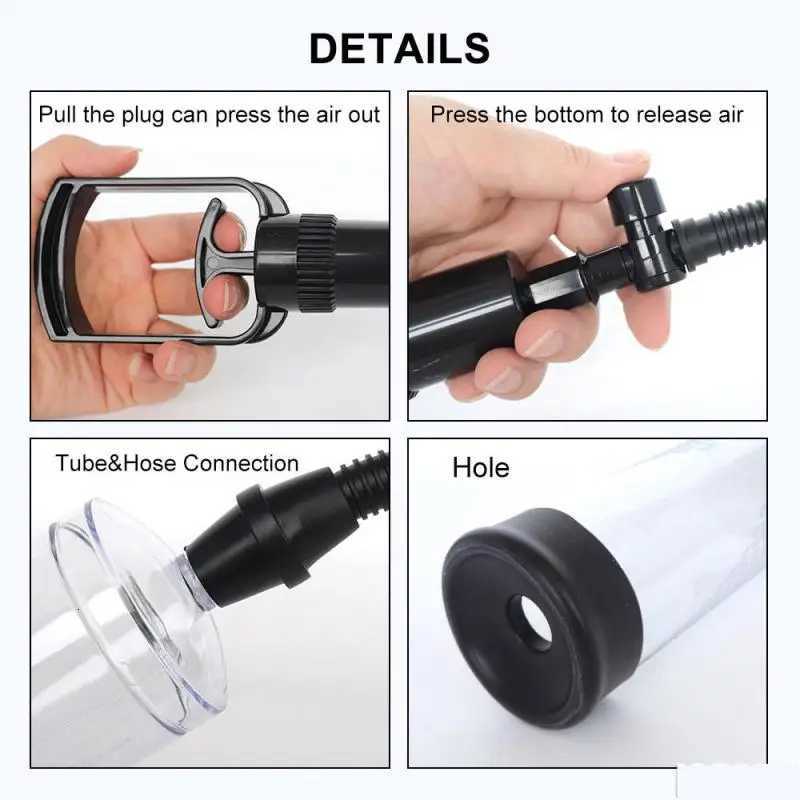 DETAILS

Pull the plug can press the air out

Press the bottom to release air

Tube&Hose Connection

Hole