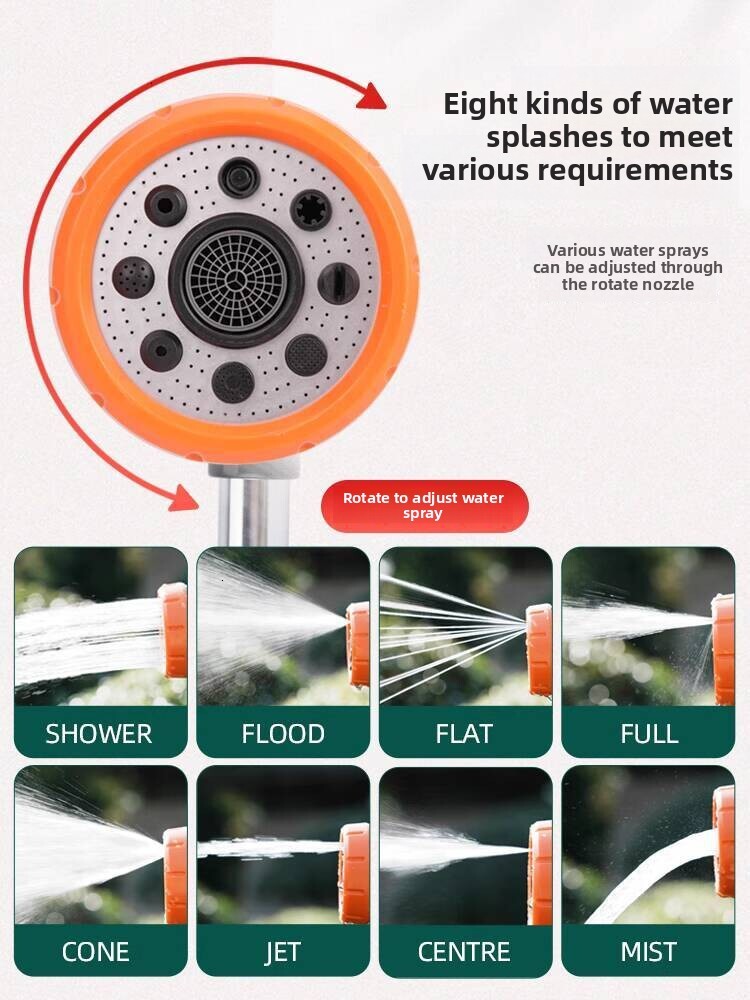 Eight kinds of water splashes to meet various requirements

Various water sprays can be adjusted through the rotate nozzle

Rotate to adjust water spray

SHOWER

FLOOD

FLAT

FULL

CONE

JET

CENTRE

MIST