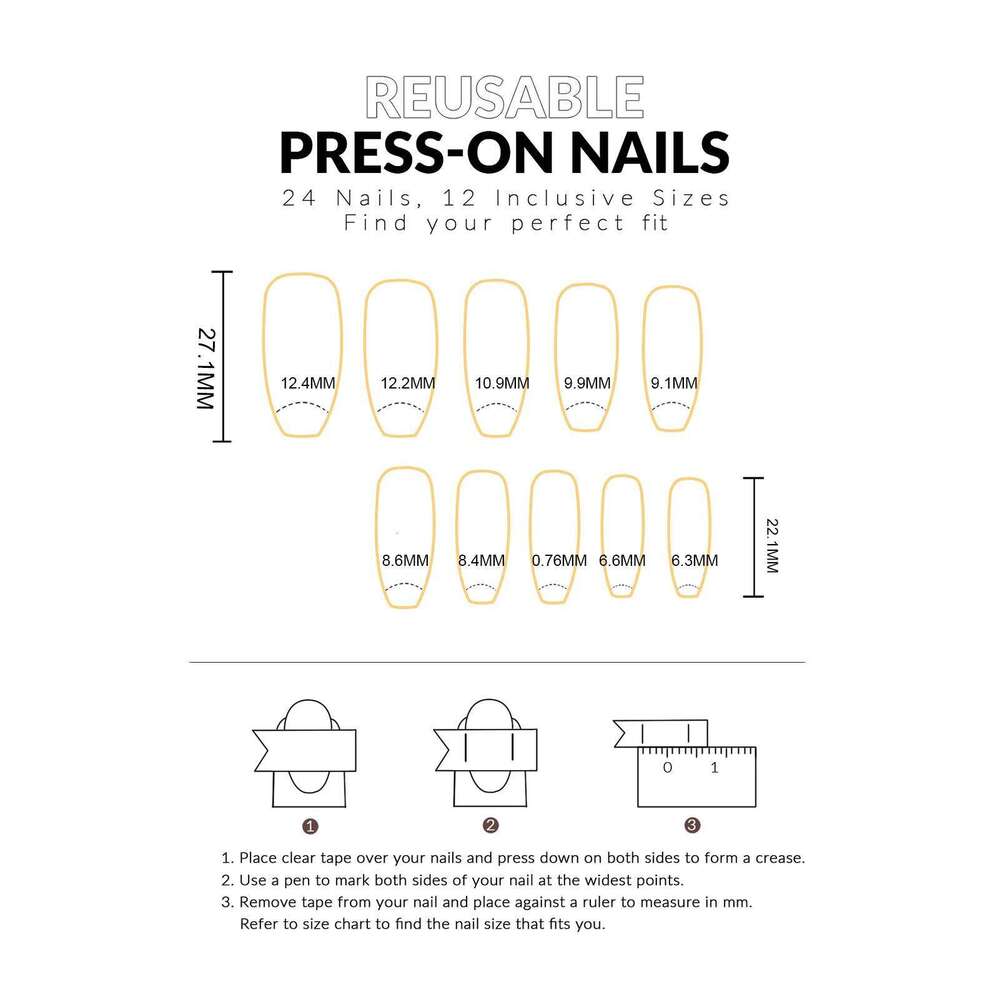 REUSABLE
PRESS-ON NAILS
24 Nails, 12 Inclusive Sizes
Find your perfect fit

27.1MM

12.4MM 12.2MM 10.9MM 9.9MM 9.1MM

8.6MM 8.4MM 0.76MM 6.6MM 6.3MM

22.1MM

0 1

1 2 3

1. Place clear tape over your nails and press down on both sides to form a crease.
2. Use a pen to mark both sides of your nail at the widest points.
3. Remove tape from your nail and place against a ruler to measure in mm. Refer to size chart to find the nail size that fits you.