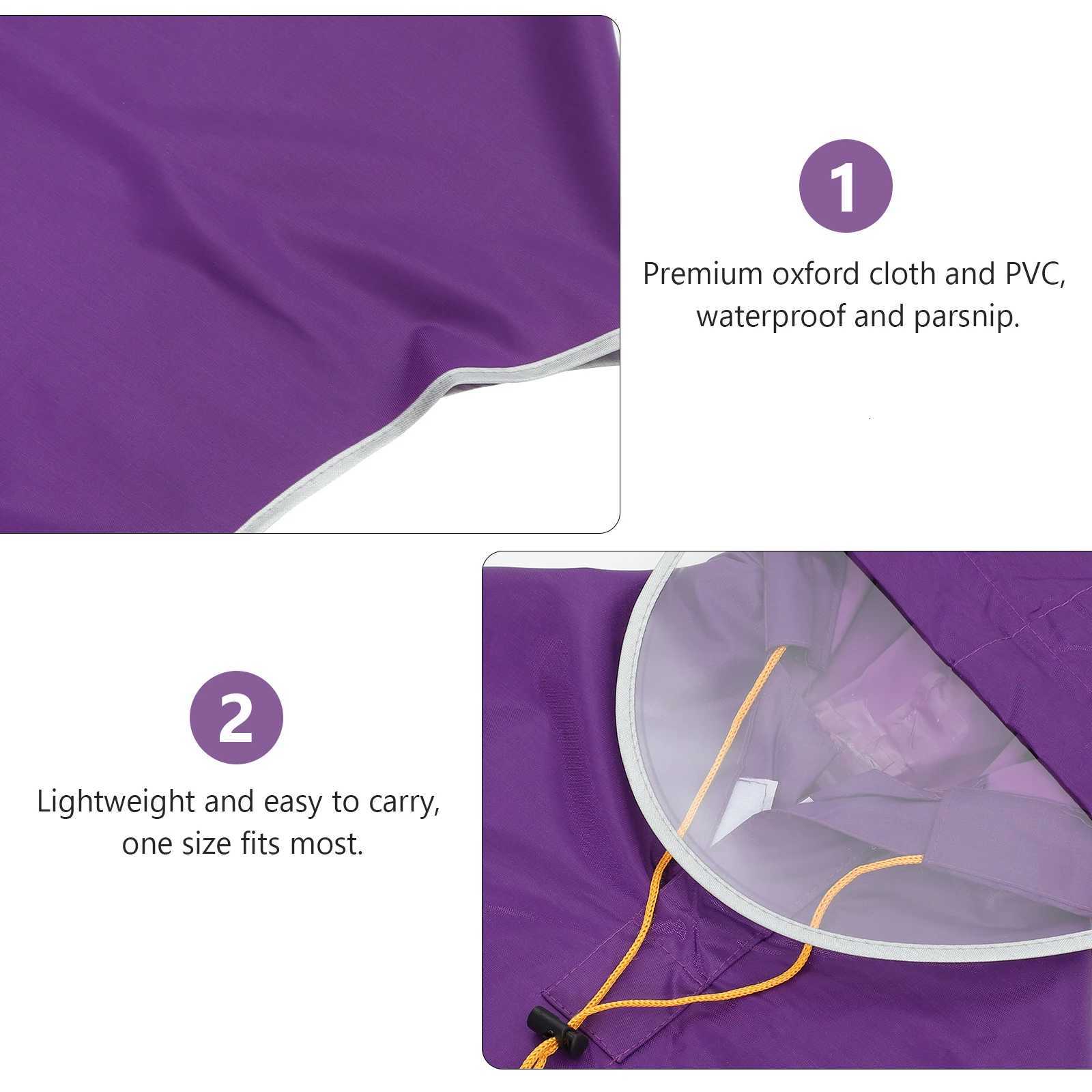 1

Premium oxford cloth and PVC, waterproof and parsnip.

2

Lightweight and easy to carry, one size fits most.