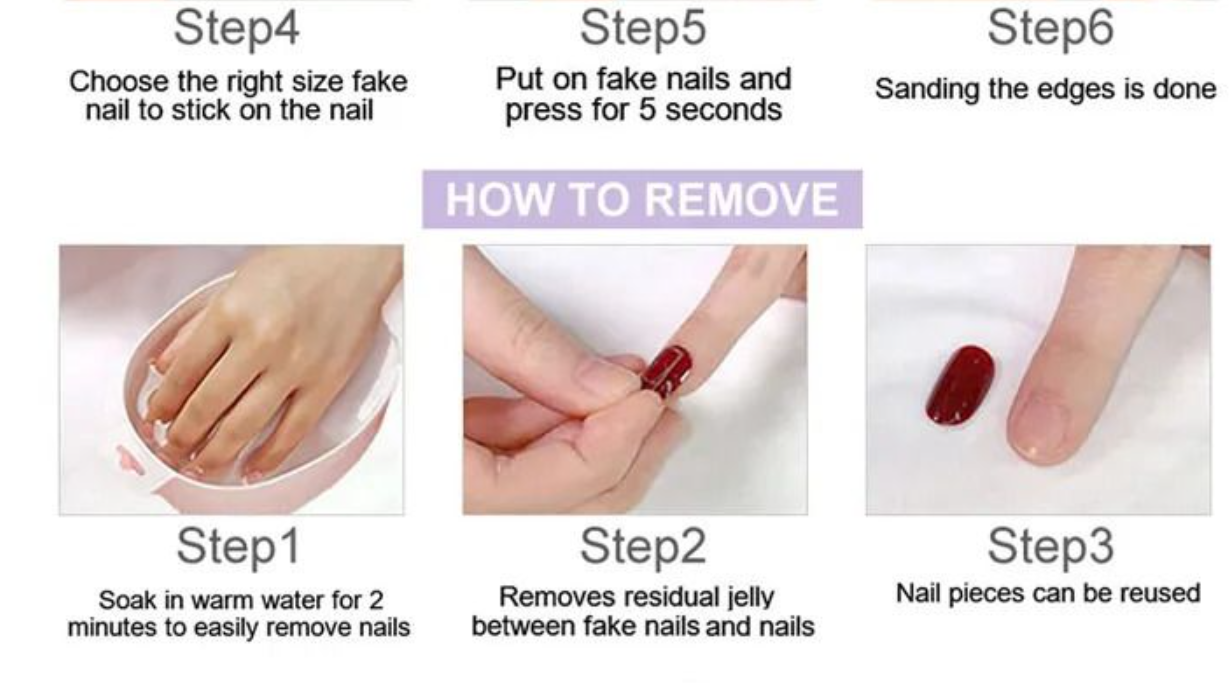 Step4
Choose the right size fake nail to stick on the nail

Step5
Put on fake nails and press for 5 seconds

Step6
Sanding the edges is done

HOW TO REMOVE

Step1
Soak in warm water for 2 minutes to easily remove nails

Step2
Removes residual jelly between fake nails and nails

Step3
Nail pieces can be reused