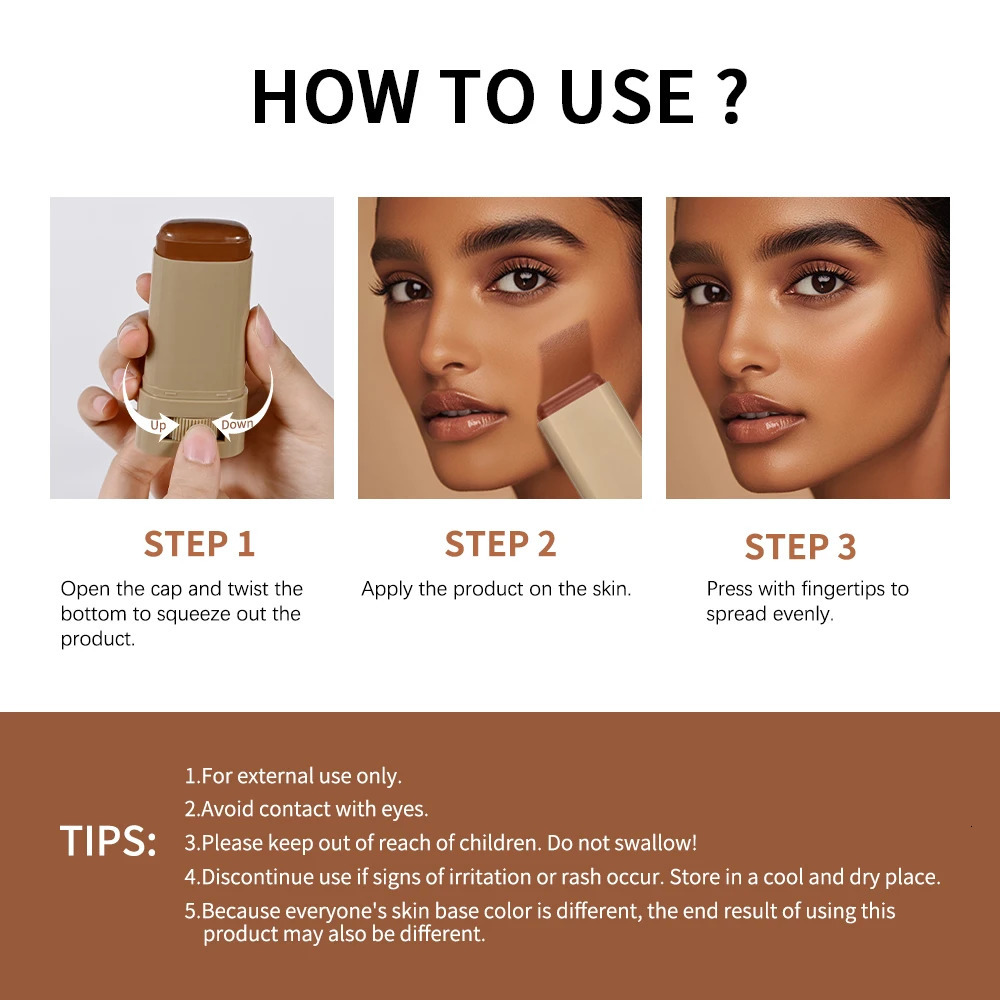 HOW TO USE ?

Up Down

STEP 1
Open the cap and twist the bottom to squeeze out the product.

STEP 2
Apply the product on the skin.

STEP 3
Press with fingertips to spread evenly.

TIPS:
1.For external use only.
2.Avoid contact with eyes.
3.Please keep out of reach of children. Do not swallow!
4.Discontinue use if signs of irritation or rash occur. Store in a cool and dry place.
5.Because everyone's skin base color is different, the end result of using this product may also be different.