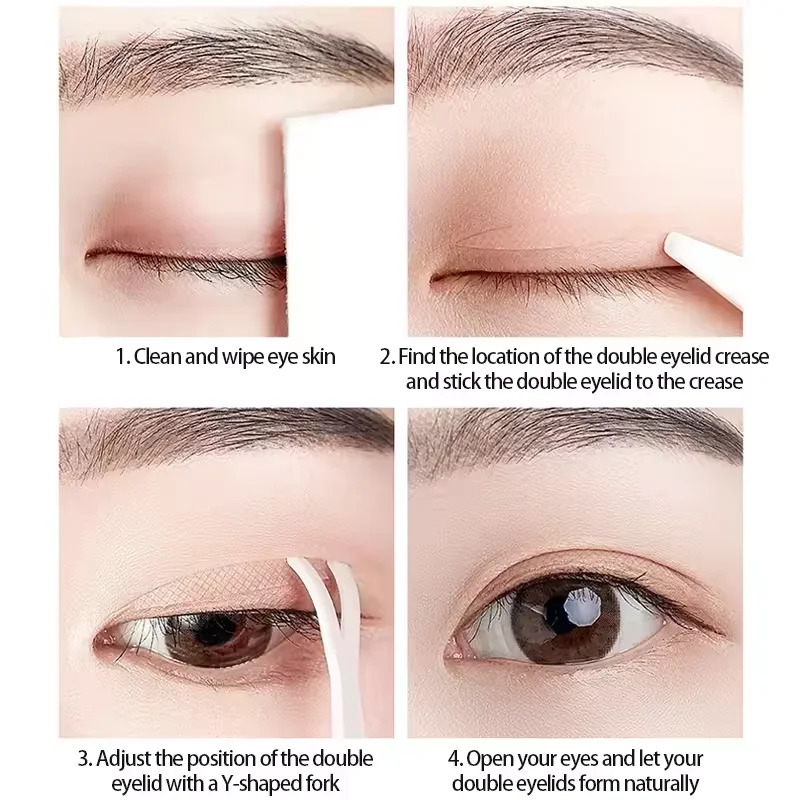 1. Clean and wipe eye skin

2. Find the location of the double eyelid crease and stick the double eyelid to the crease

3. Adjust the position of the double eyelid with a Y-shaped fork

4. Open your eyes and let your double eyelids form naturally