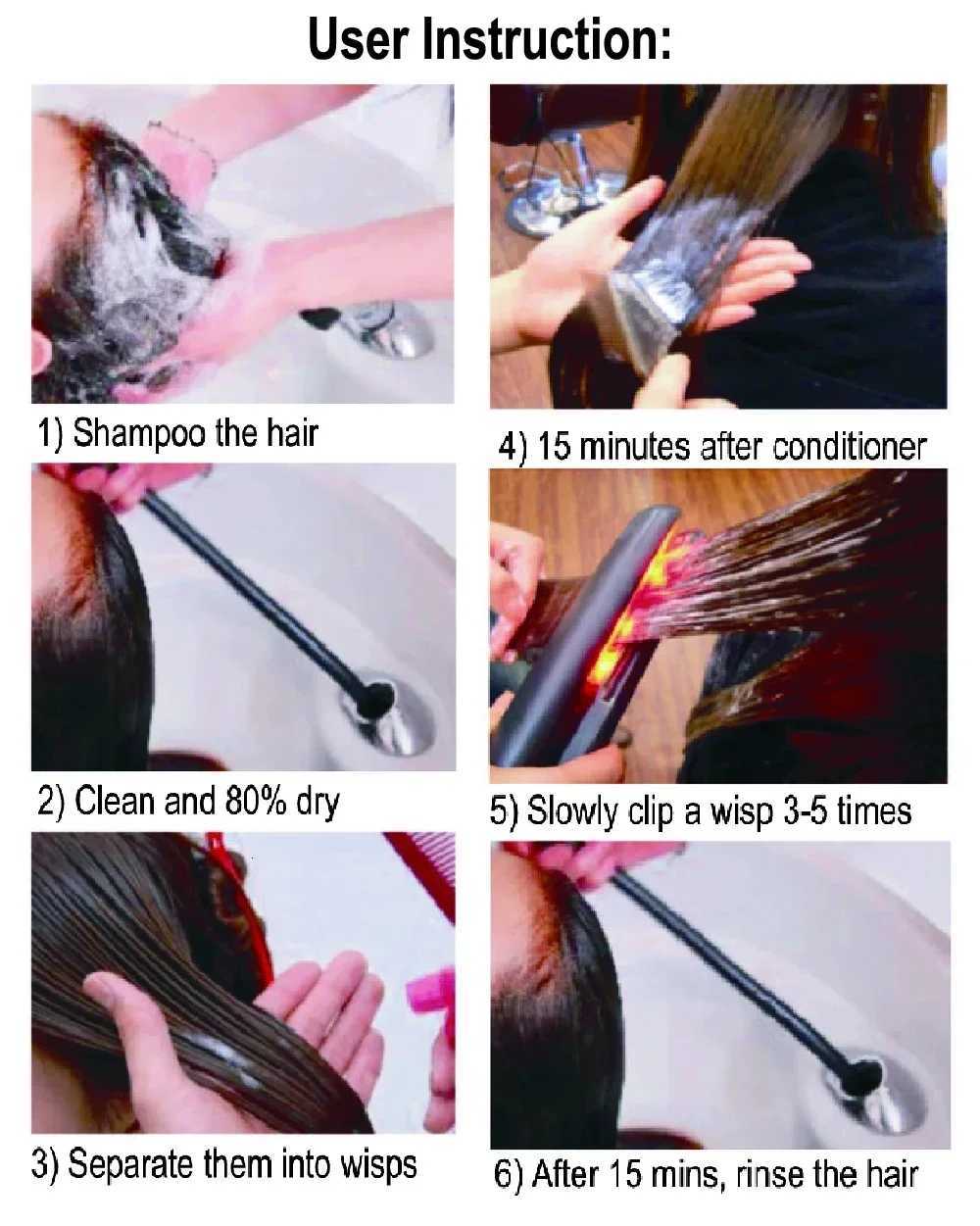 User Instruction:

1) Shampoo the hair

2) Clean and 80% dry

3) Separate them into wisps

4) 15 minutes after conditioner

5) Slowly clip a wisp 3-5 times

6) After 15 mins, rinse the hair