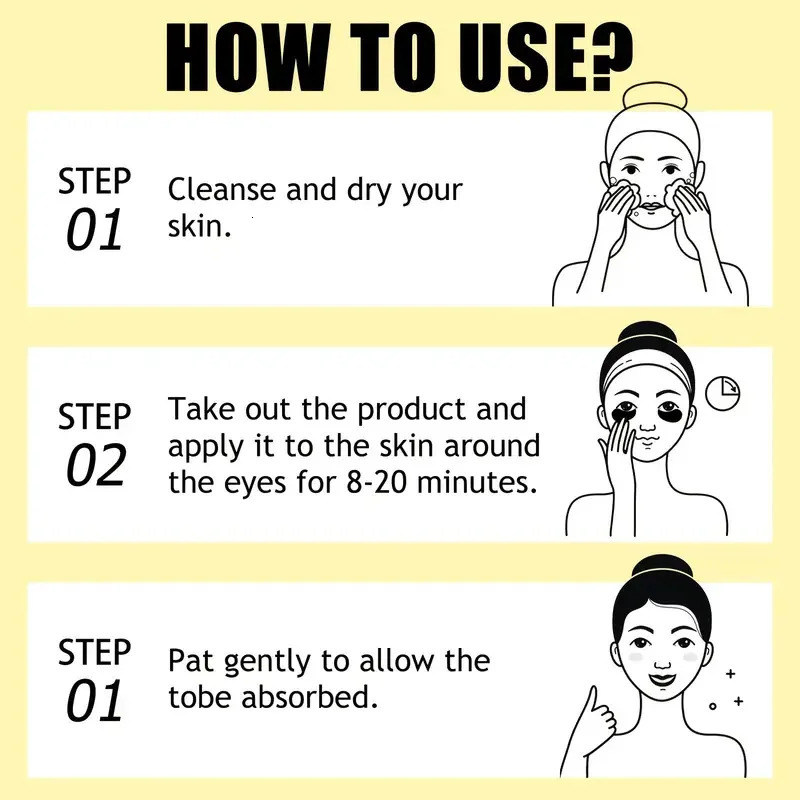 HOW TO USE?

STEP 01 Cleanse and dry your skin.

STEP 02 Take out the product and apply it to the skin around the eyes for 8-20 minutes.

STEP 01 Pat gently to allow the tobe absorbed.