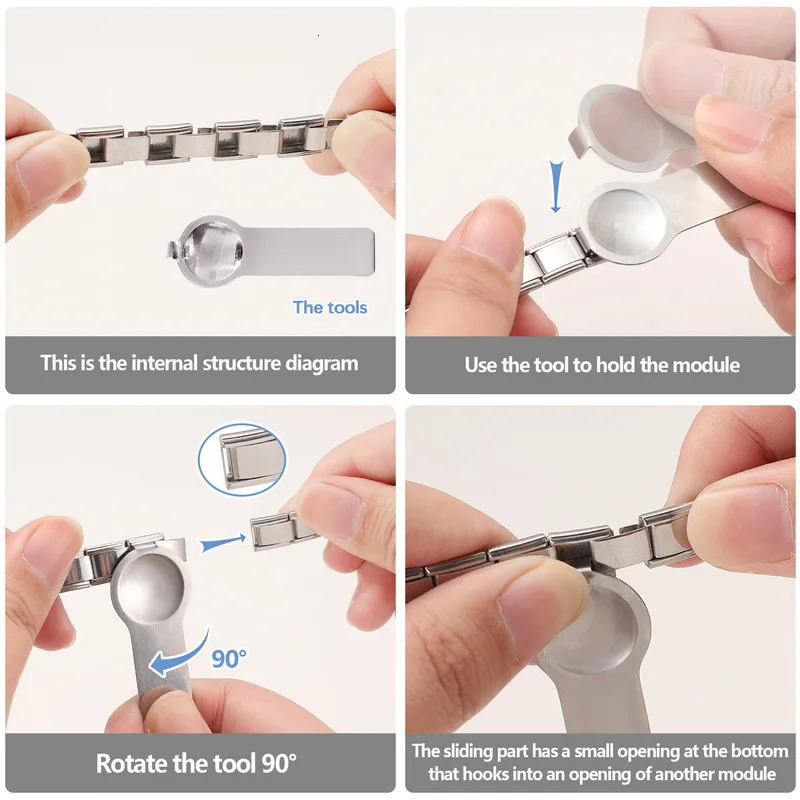 The tools

This is the internal structure diagram

Use the tool to hold the module

90°

Rotate the tool 90°

The sliding part has a small opening at the bottom that hooks into an opening of another module