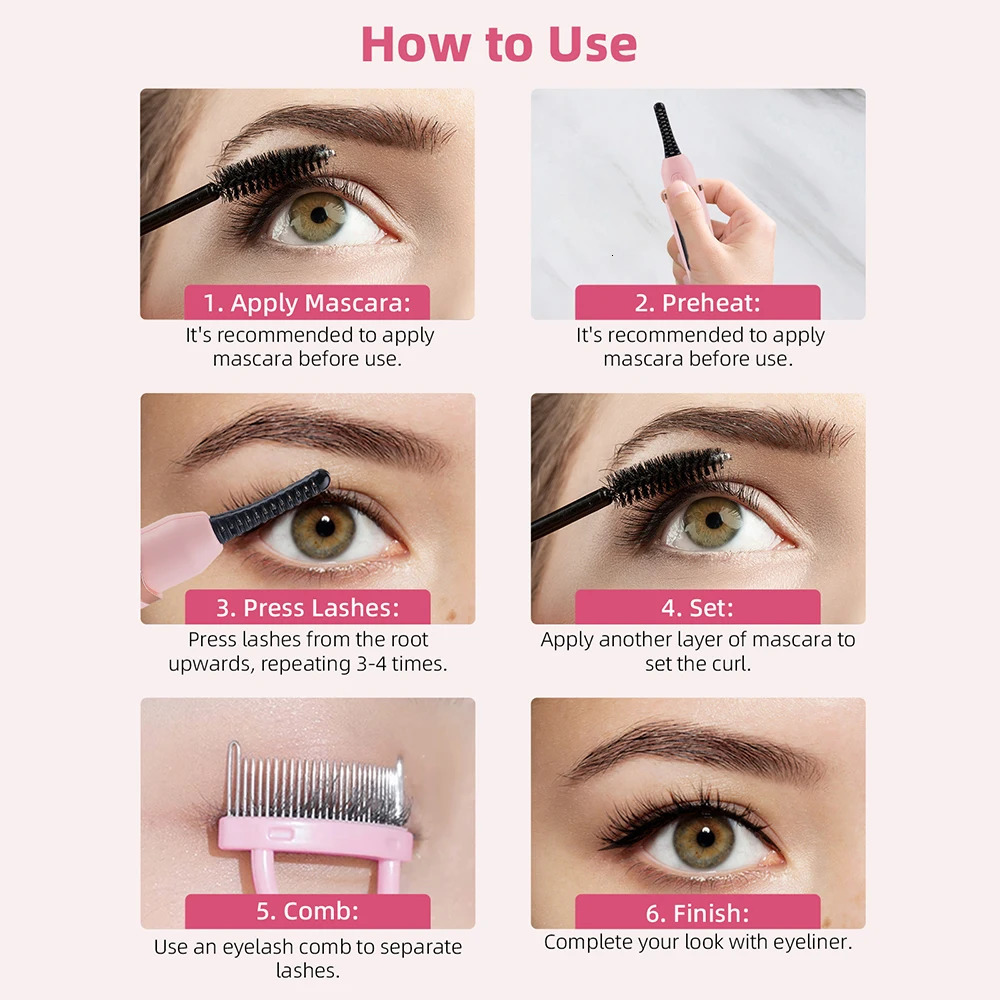 How to Use

1. Apply Mascara:
It's recommended to apply mascara before use.

2. Preheat:
It's recommended to apply mascara before use.

3. Press Lashes:
Press lashes from the root upwards, repeating 3-4 times.

4. Set:
Apply another layer of mascara to set the curl.

5. Comb:
Use an eyelash comb to separate lashes.

6. Finish:
Complete your look with eyeliner.