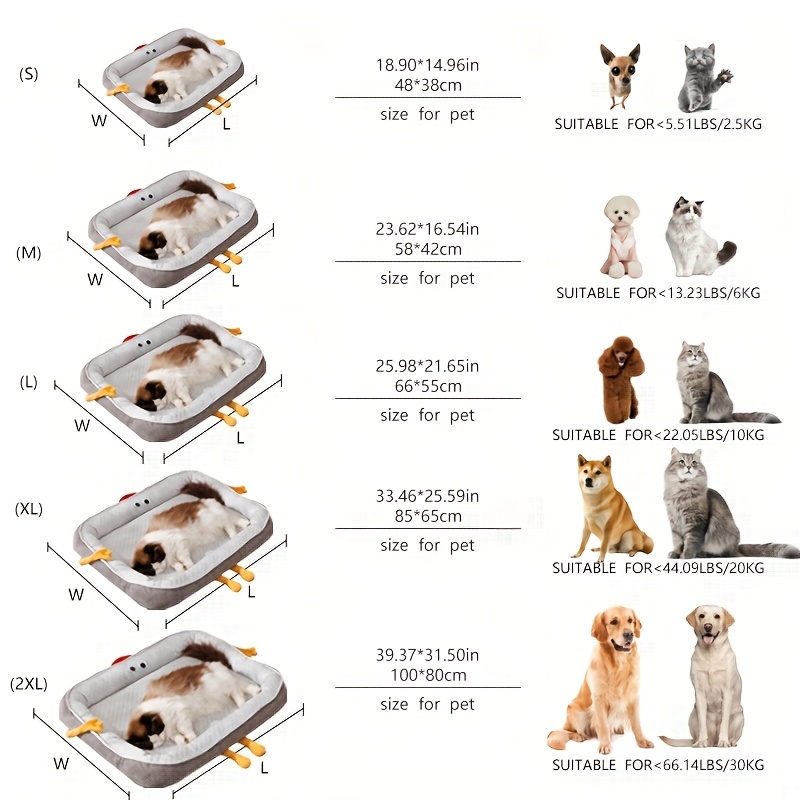 (S)
W
L
18.90*14.96in
48*38cm
size for pet
SUITABLE FOR<5.51LBS/2.5KG

(M)
W
L
23.62*16.54in
58*42cm
size for pet
SUITABLE FOR<13.23LBS/6KG

(L)
W
L
25.98*21.65in
66*55cm
size for pet
SUITABLE FOR<22.05LBS/10KG

(XL)
W
L
33.46*25.59in
85*65cm
size for pet
SUITABLE FOR<44.09LBS/20KG

(2XL)
W
L
39.37*31.50in
100*80cm
size for pet
SUITABLE FOR<66.14LBS/30KG