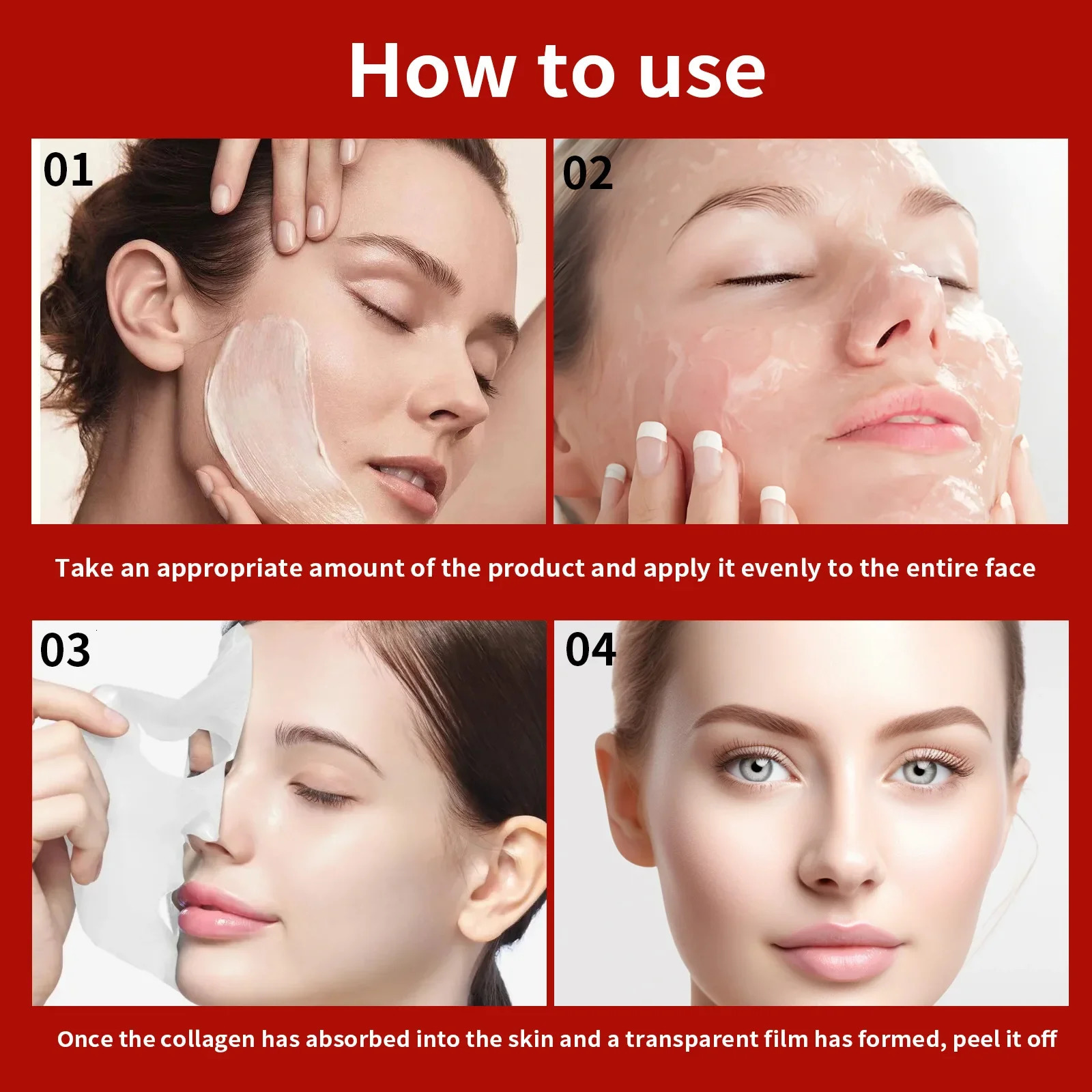 How to use

01

02

Take an appropriate amount of the product and apply it evenly to the entire face

03

04

Once the collagen has absorbed into the skin and a transparent film has formed, peel it off