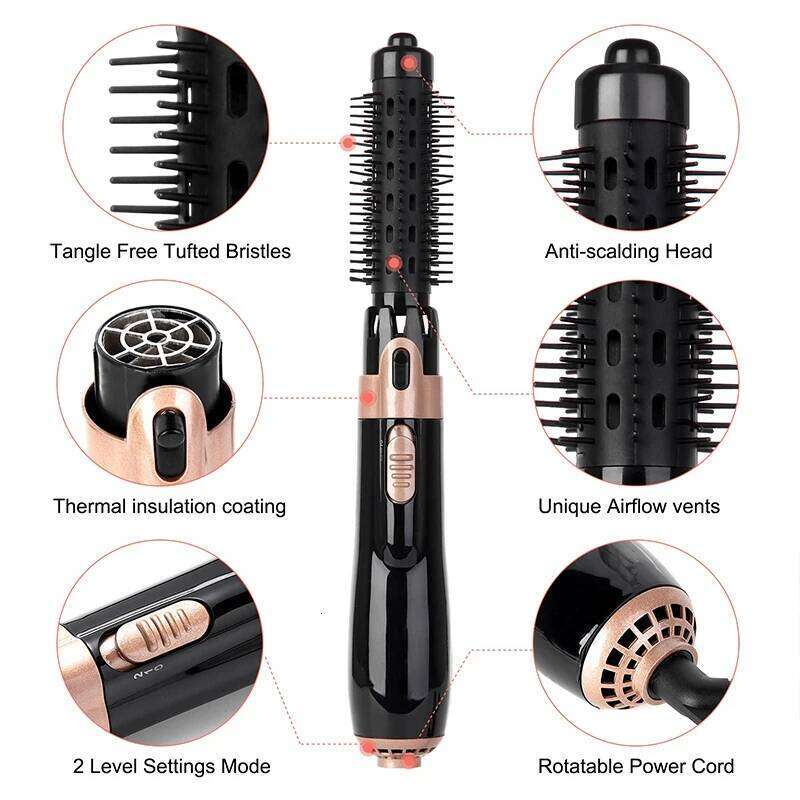 Tangle Free Tufted Bristles

Anti-scalding Head

Thermal insulation coating

Unique Airflow vents

0 1 2

2 Level Settings Mode

Rotatable Power Cord