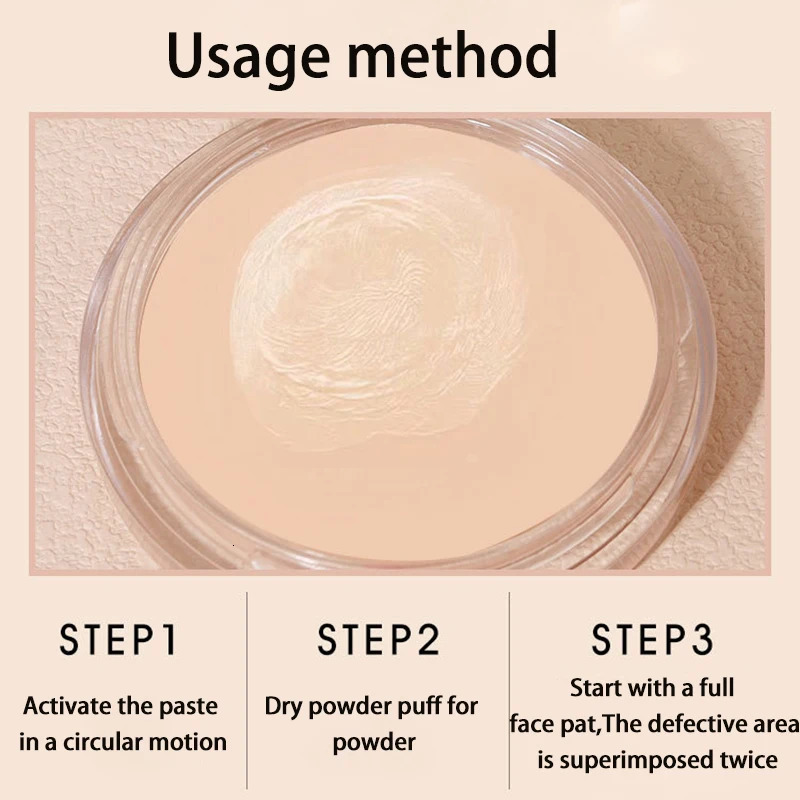 Usage method

STEP1

Activate the paste in a circular motion

STEP2

Dry powder puff for powder

STEP3

Start with a full face pat,The defective area is superimposed twice